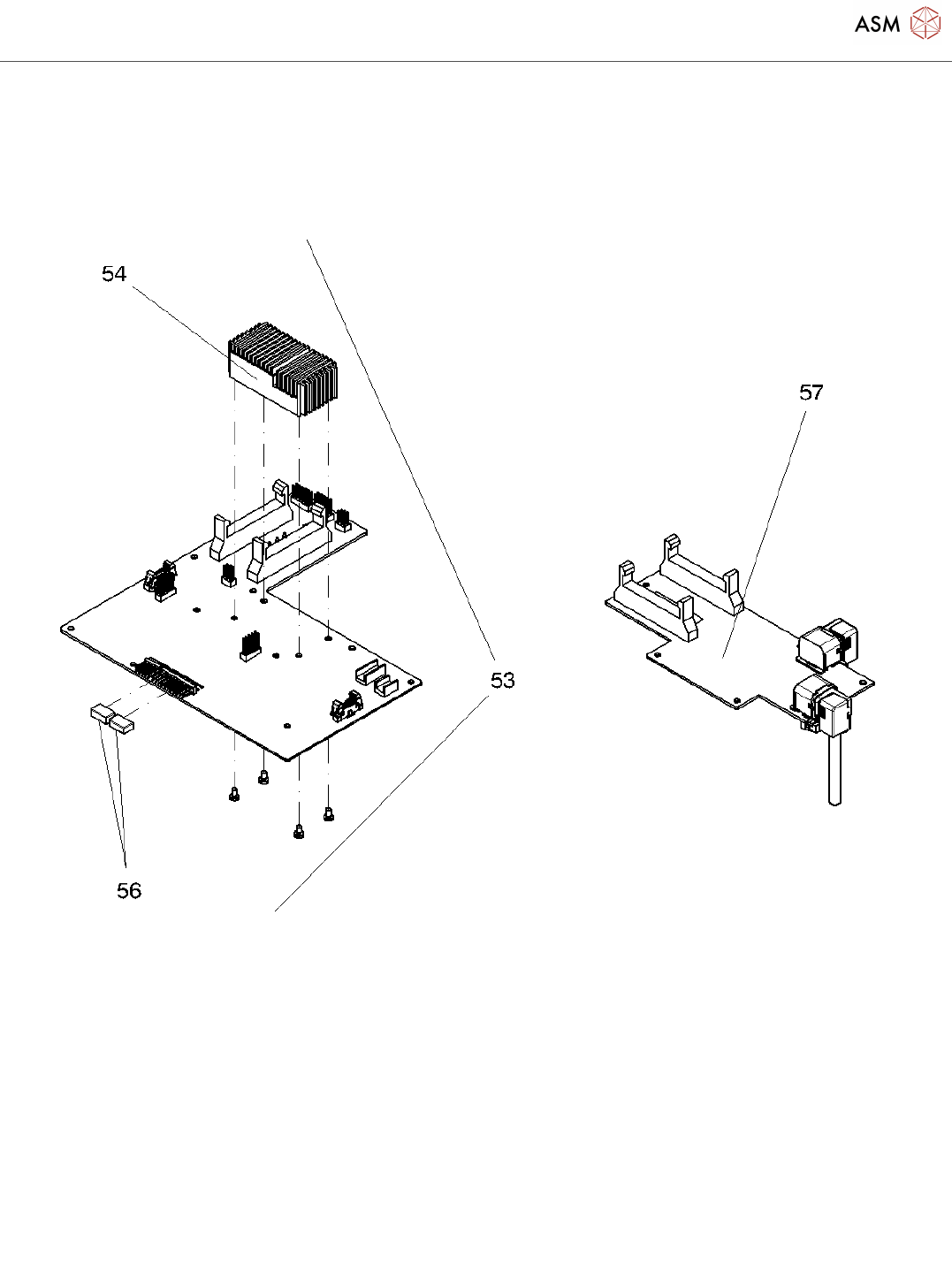 ASM

54

57

53

56