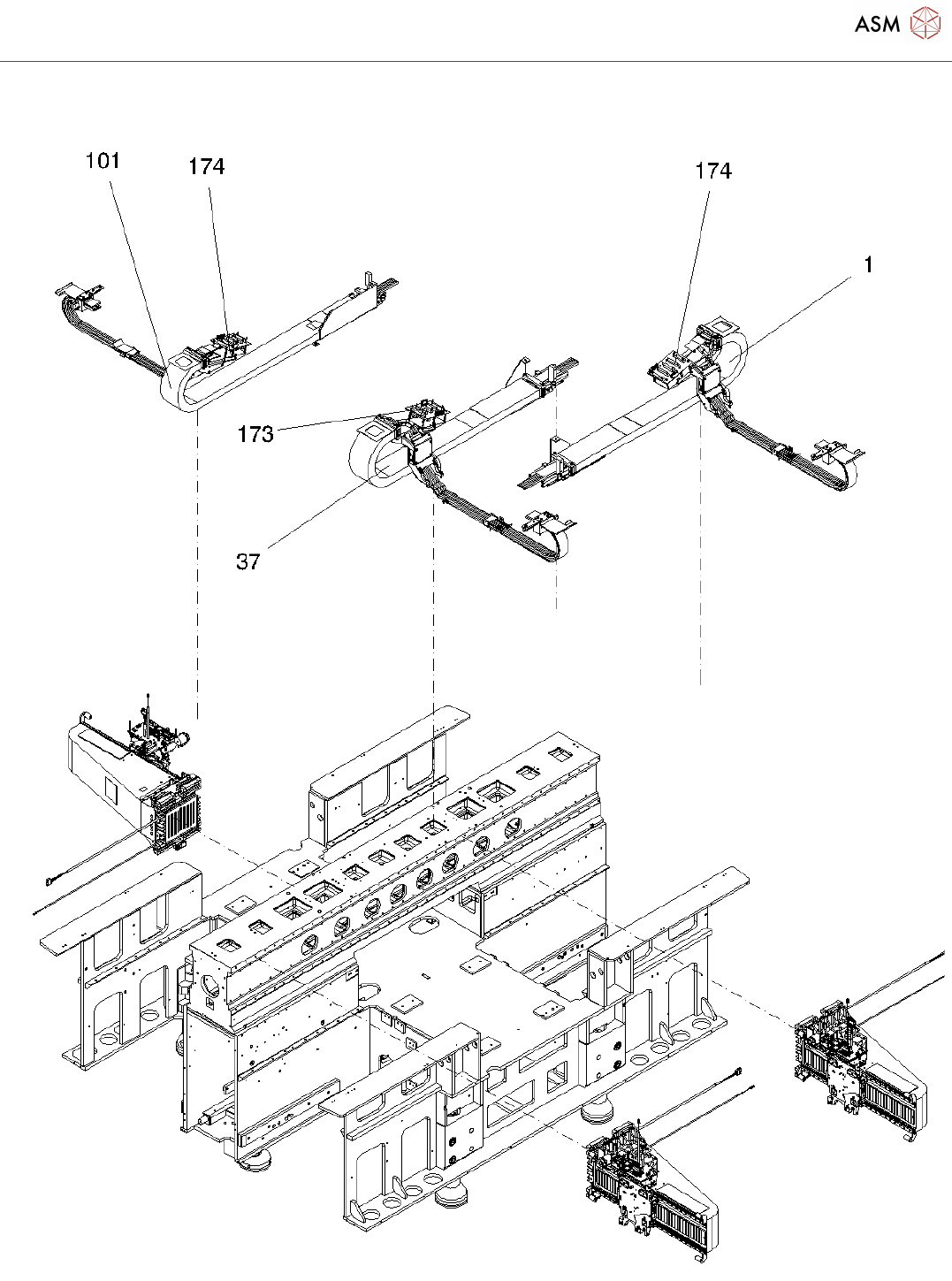 ASM

101
174
174
1
173
37