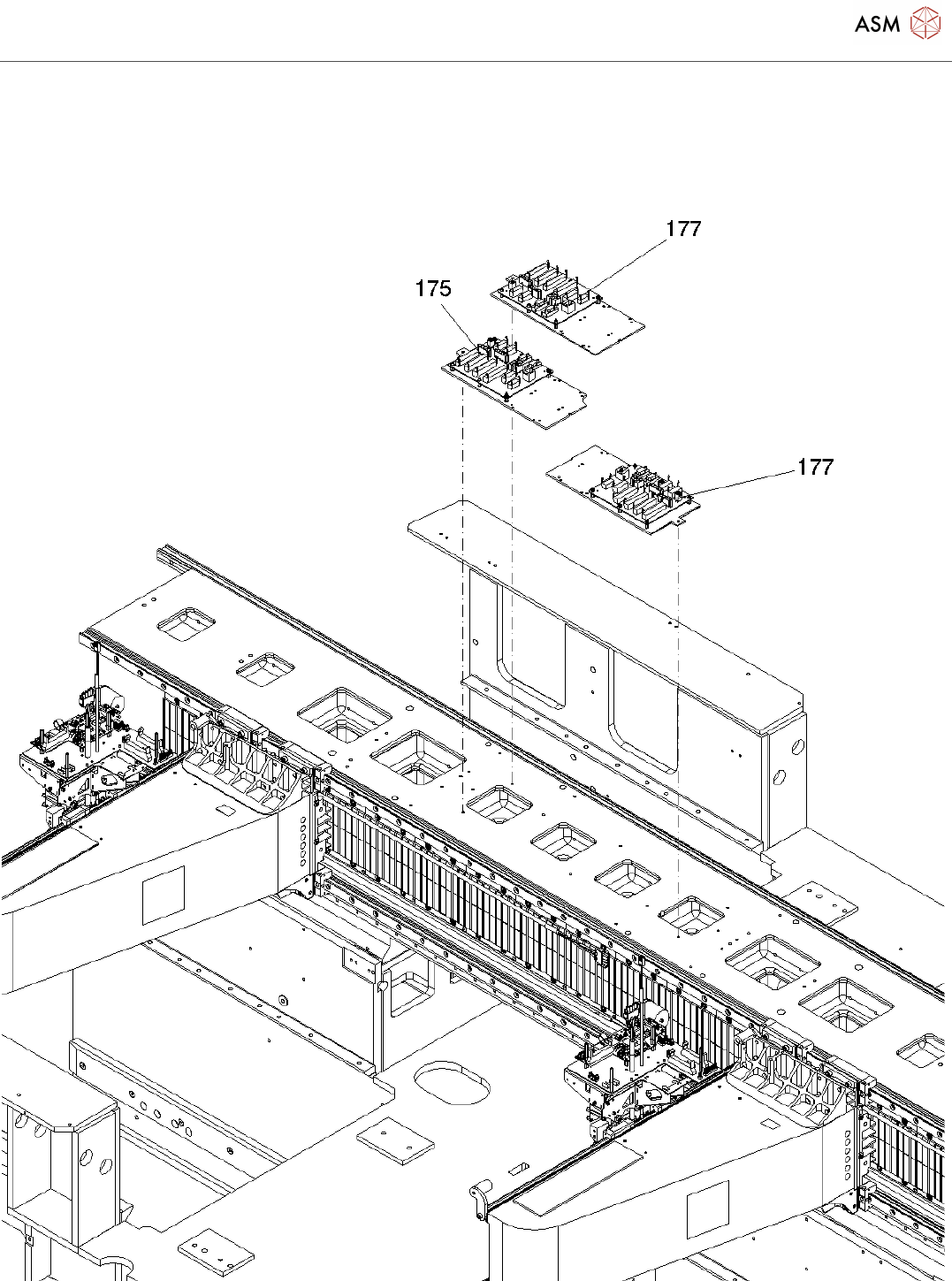 ASM

177

175

177