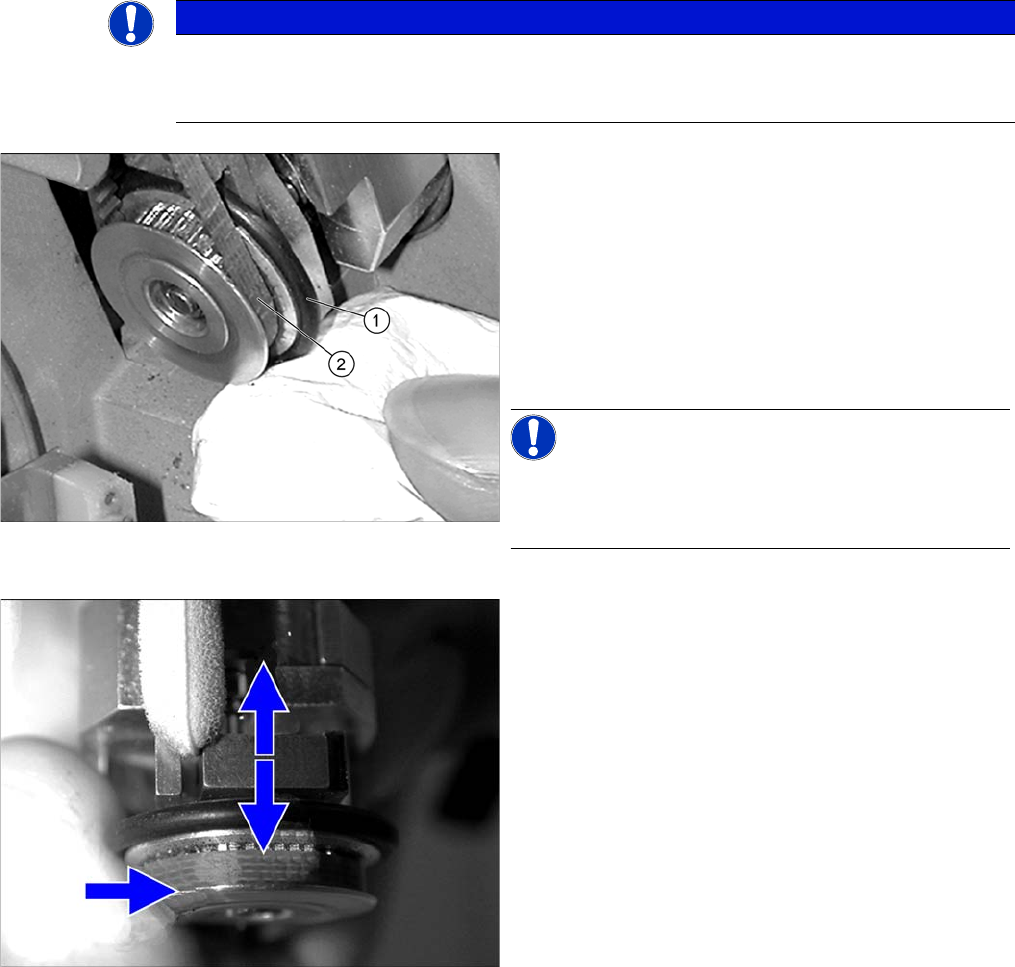 1

2