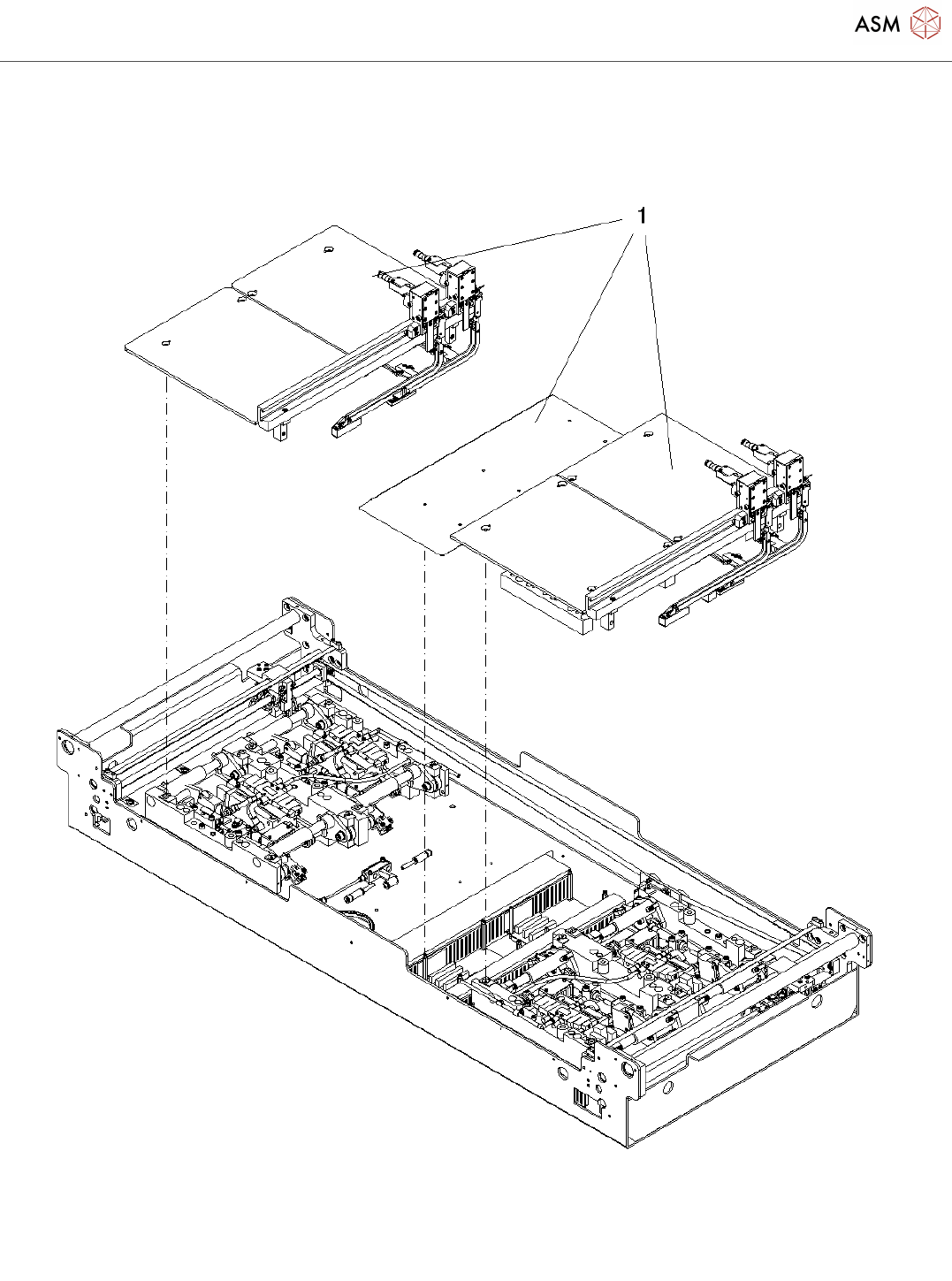 ASM

1