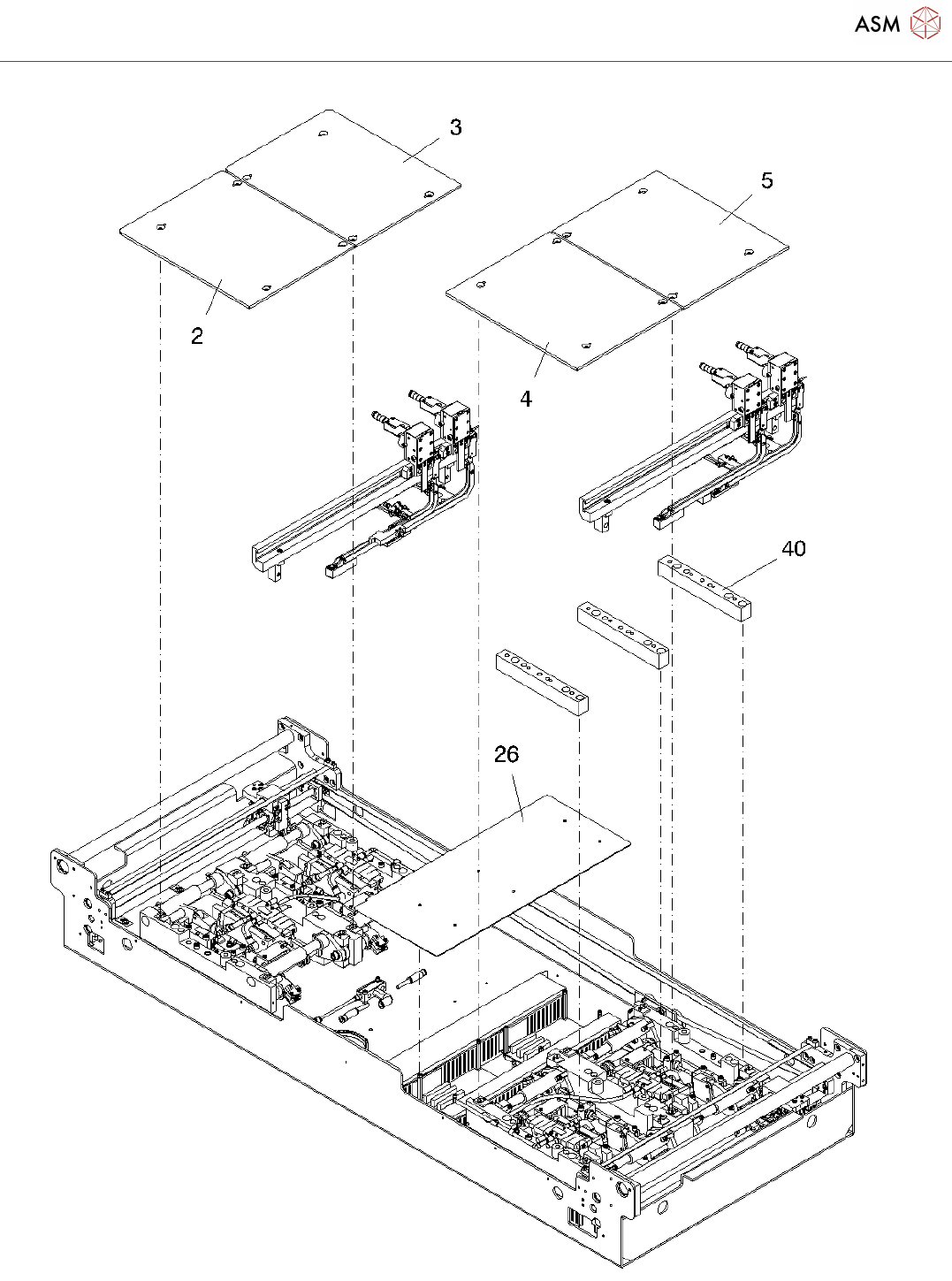 ASM

3

5

2

4

40

26