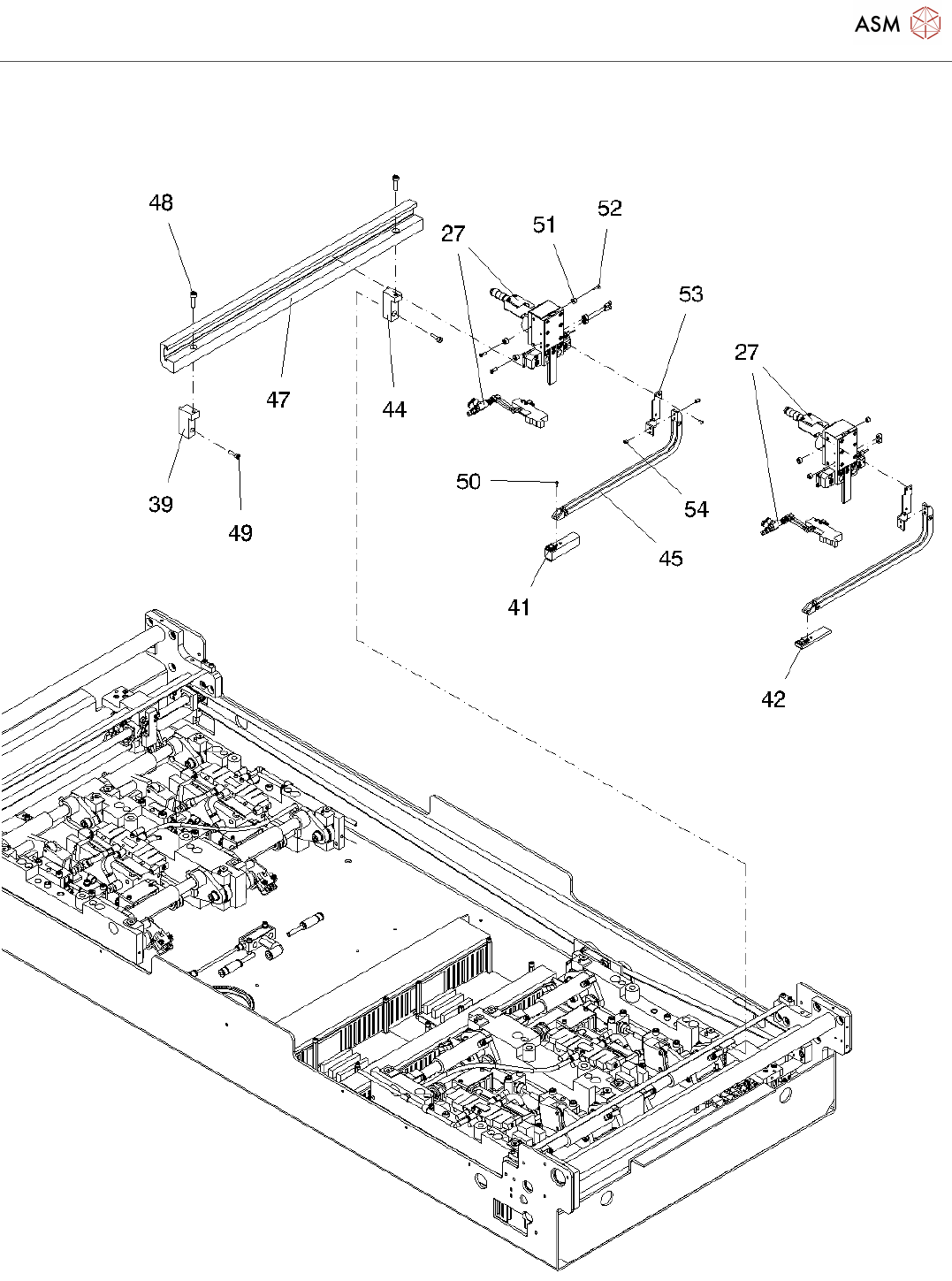 ASM

48

27

51

52

53

27

47

44

39

49

50

54

45

41

42