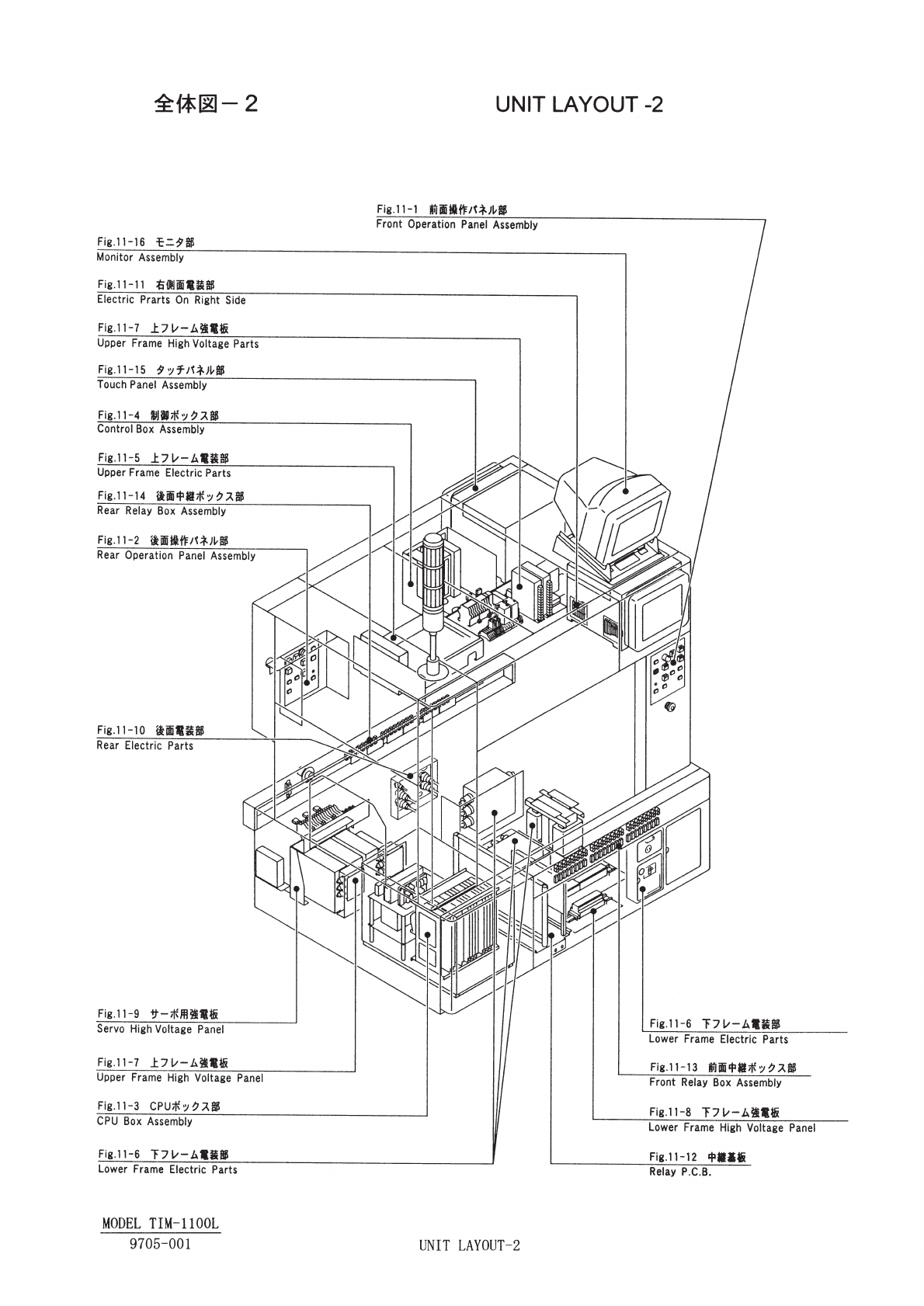 全体図－２

UNIT LAYOUT -2

Fig.11-1 前面操作パネル部
Front Operation Panel Assembly

Fig.11-16 モニタ部
Monitor Assembly

Fig.11-11 右側面電装部
Electric Prarts On Right Side

Fig.11-7 上フレーム強電板
Upper Frame High Voltage Parts

Fig.11-15 タッチパネル部
Touch Panel Assembly

Fig.11-4 制御ボックス部
Control Box Assembly

Fig.11-5 上フレーム電装部
Upper Frame Electric Parts

Fig.11-14 後面中継ボックス部
Rear Relay Box Assembly

Fig.11-2 後面操作パネル部
Rear Operation Panel Assembly

Fig.11-10 後面電装部
Rear Electric Parts

Fig.11-9 サーボ用強電板
Servo High Voltage Panel

Fig.11-7 上フレーム強電板
Upper Frame High Voltage Panel

Fig.11-3 CPUボックス部
CPU Box Assembly

Fig.11-6 下フレーム電装部
Lower Frame Electric Parts

Fig.11-6 下フレーム電装部
Lower Frame Electric Parts

Fig.11-13 前面中継ボックス部
Front Relay Box Assembly

Fig.11-8 下フレーム強電板
Lower Frame High Voltage Panel

Fig.11-12 中継基板
Relay P.C.B.

MODEL TIM-1100L
9705-001

UNIT LAYOUT-2