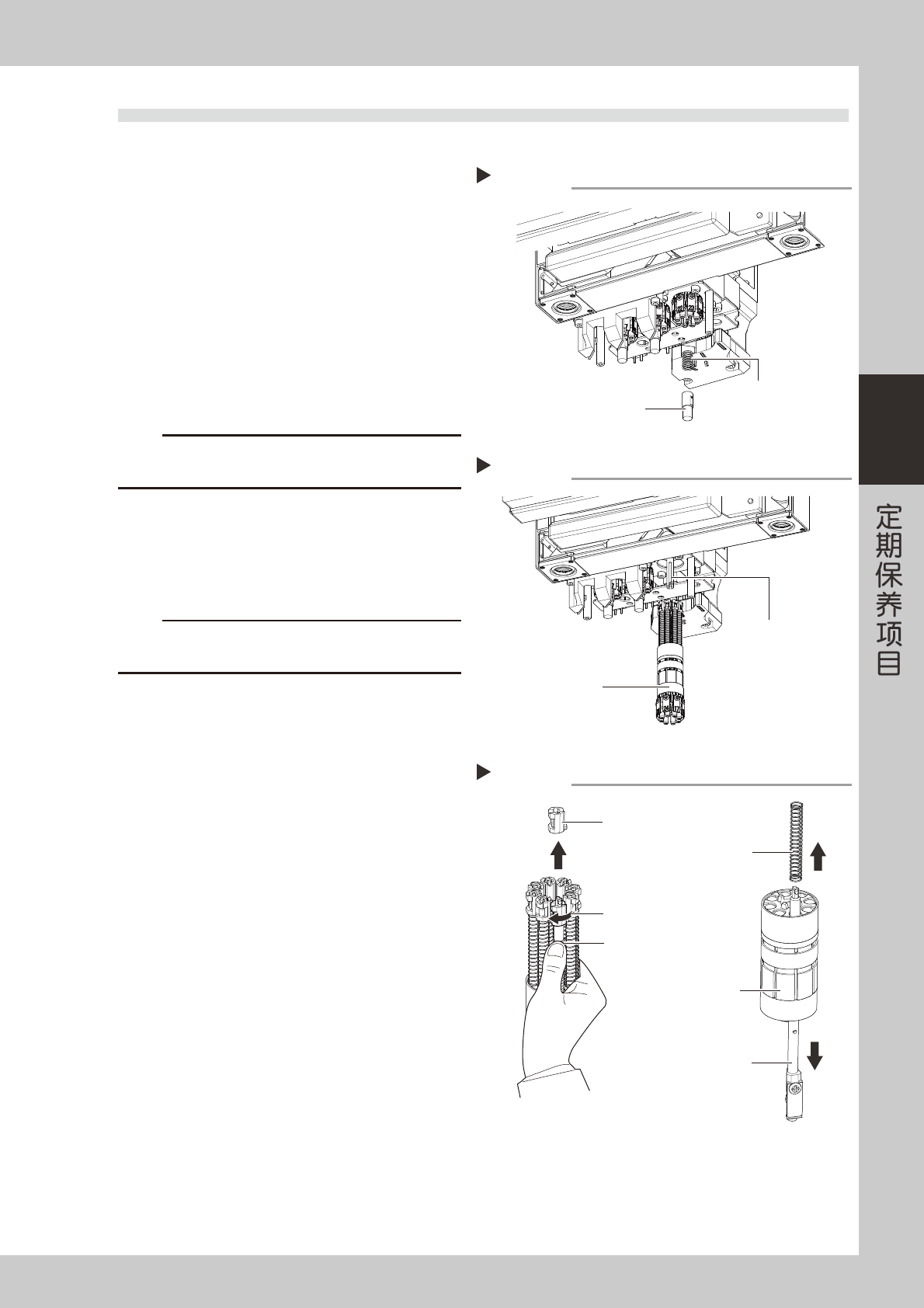 定期保养项目