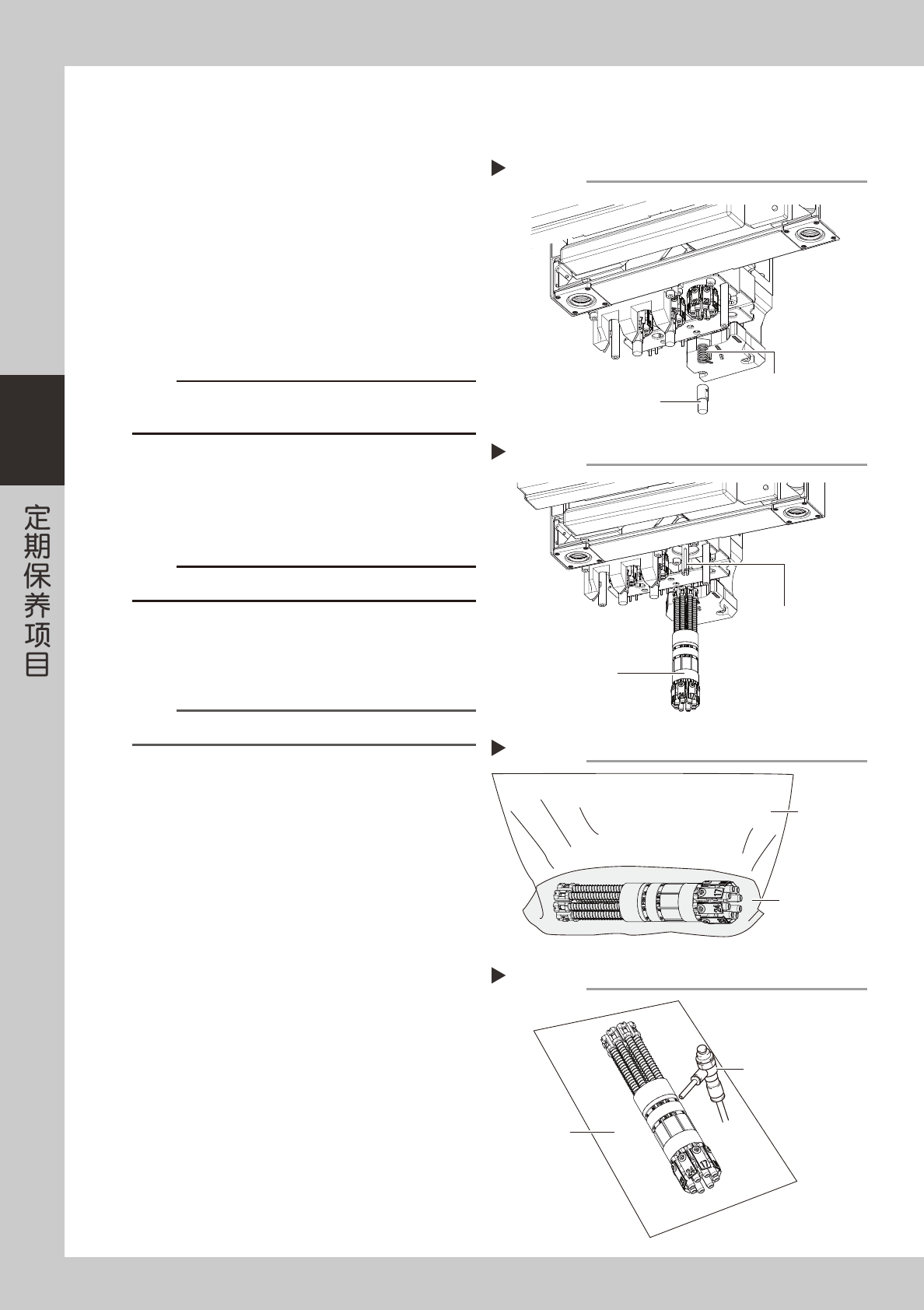 定期保养项目