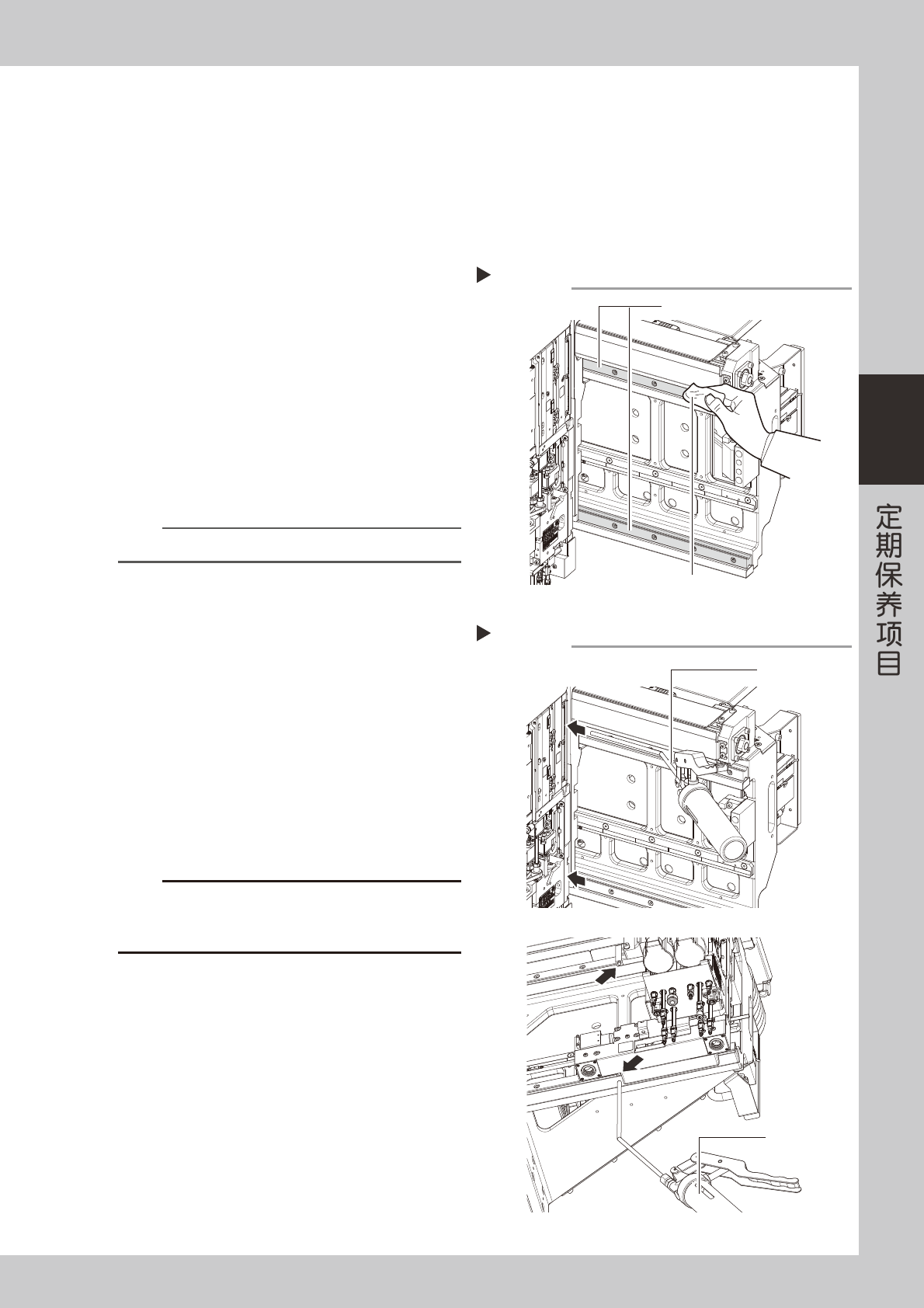 定期保养项目