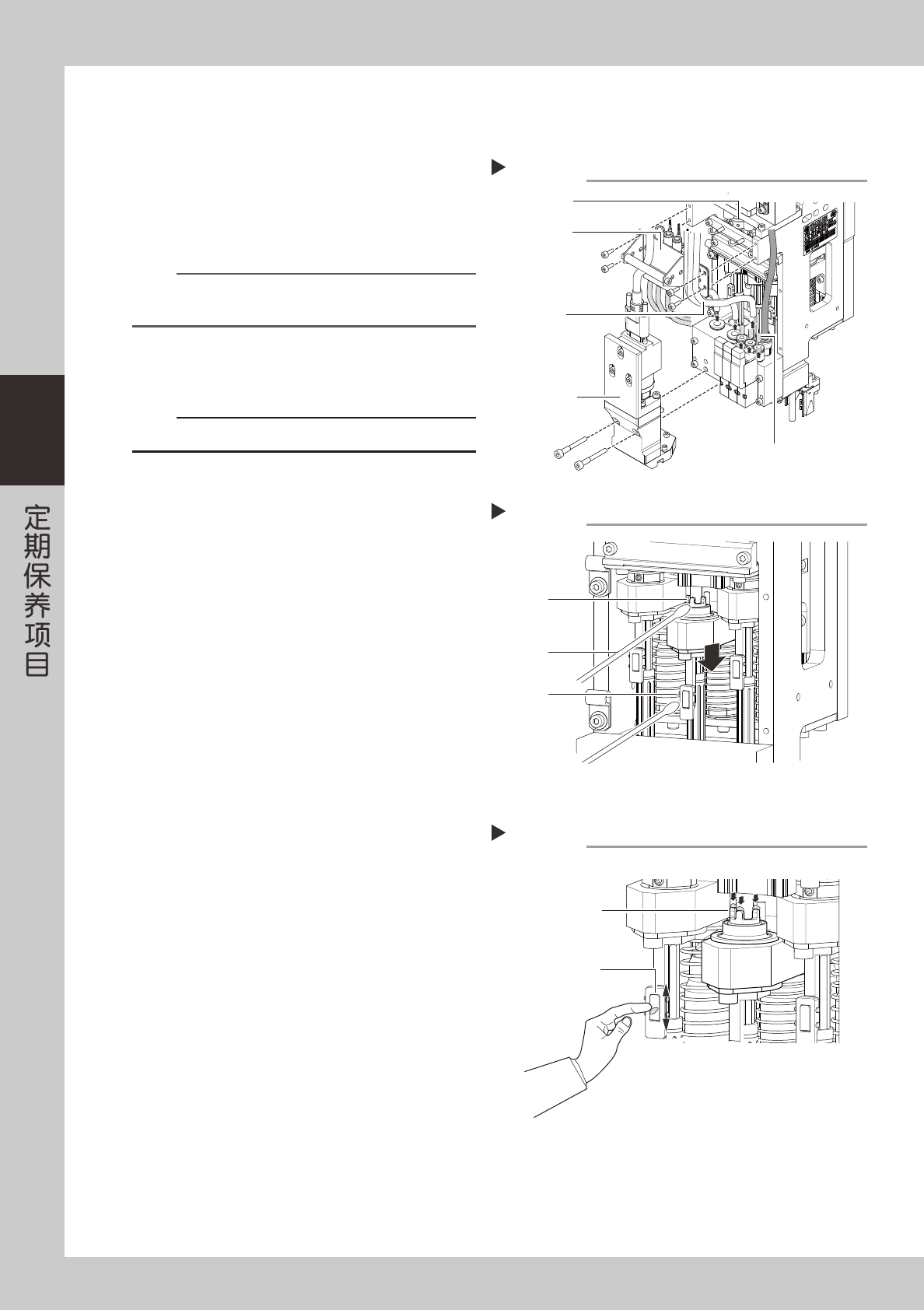 定期保养项目