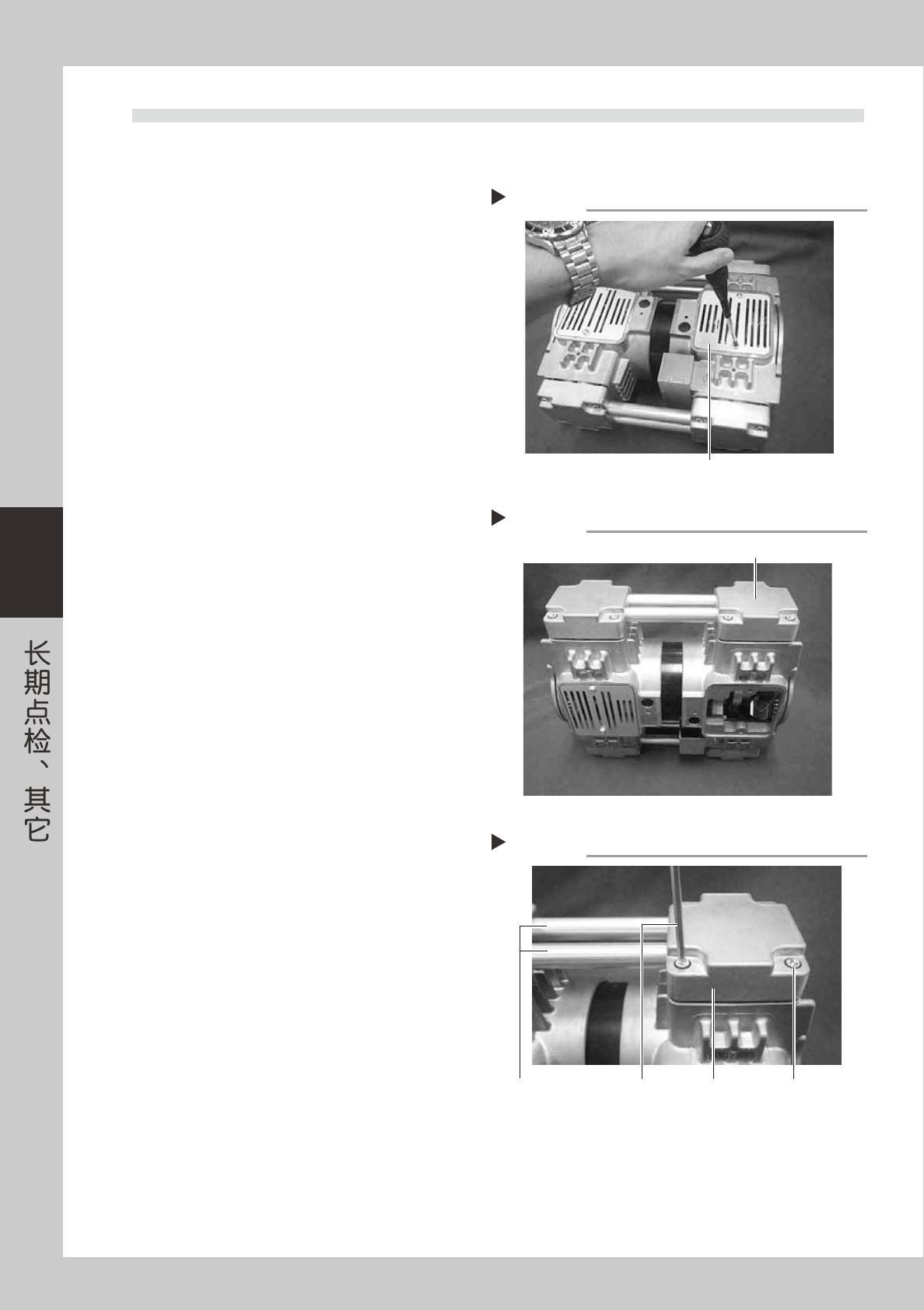 长期点检、其它