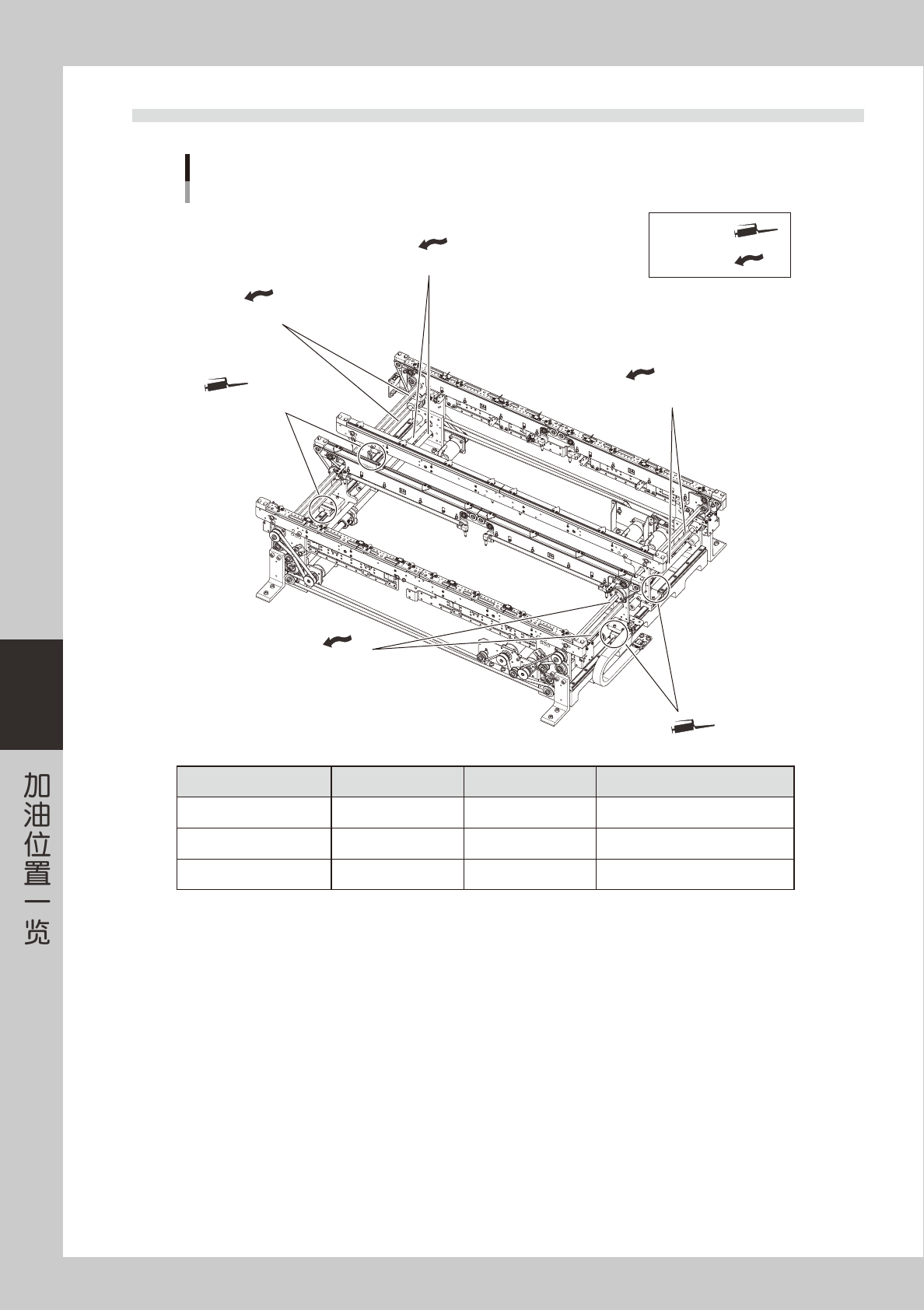 加油位置一览