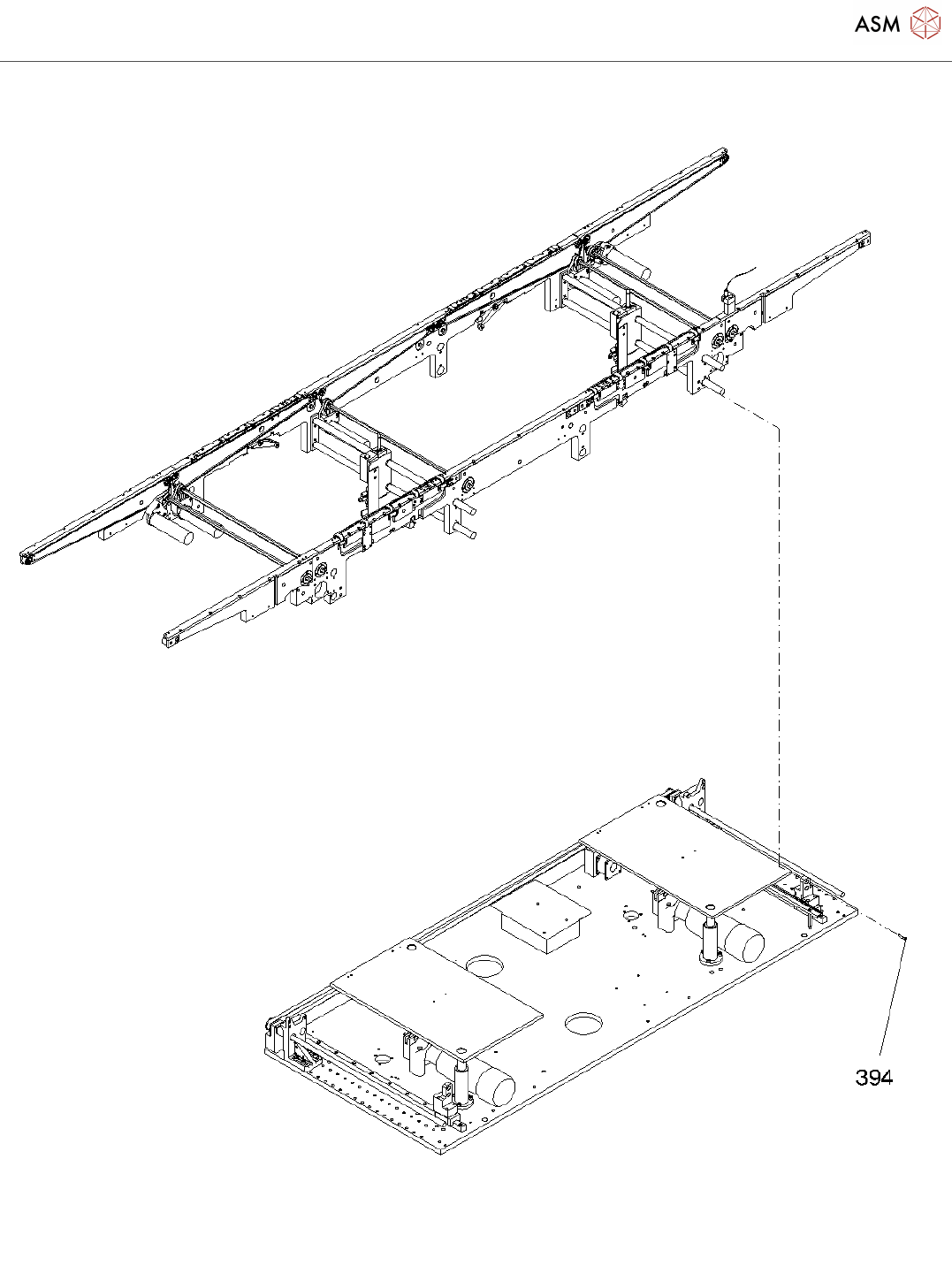 ASM

394