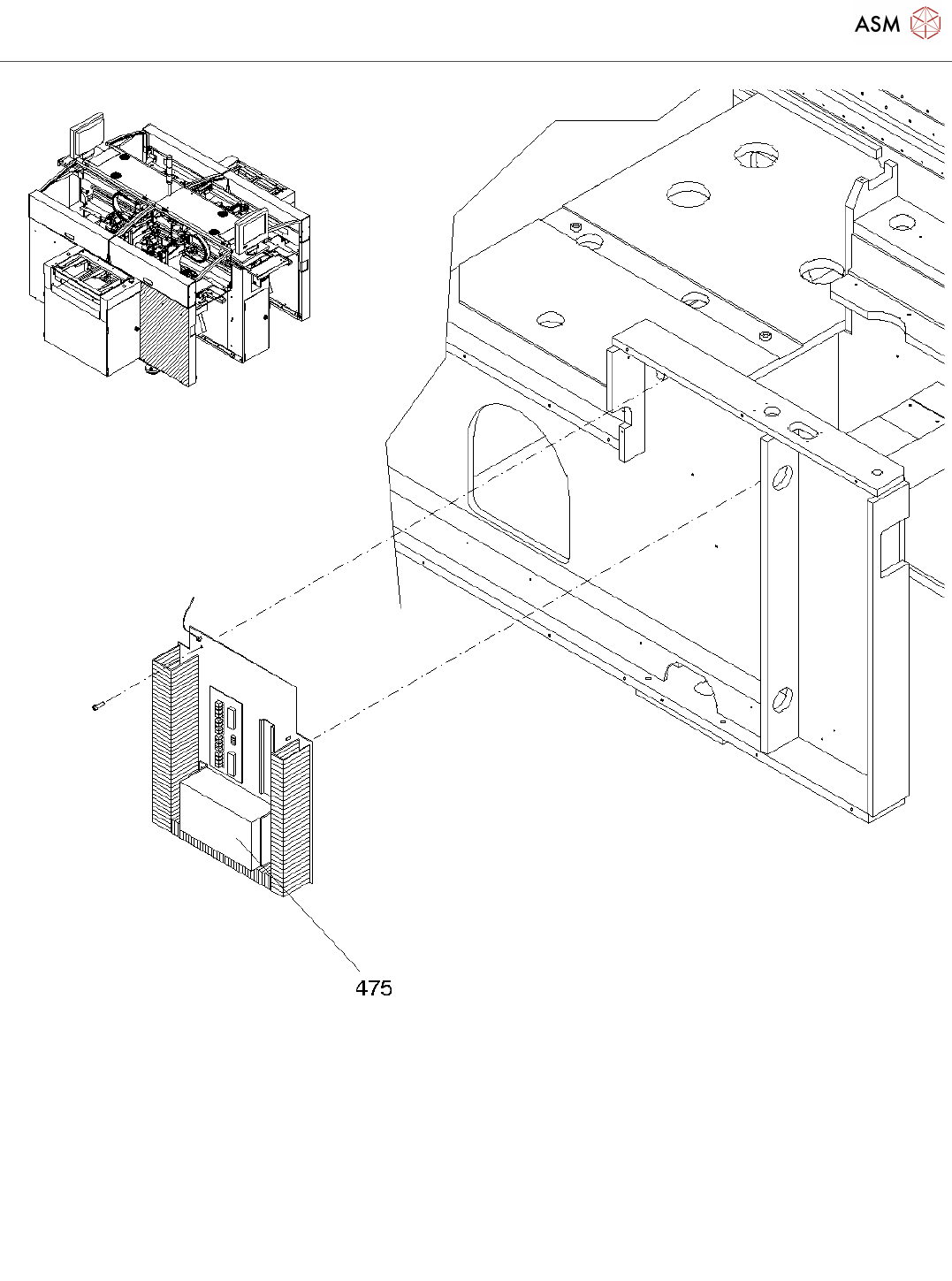 ASM

475