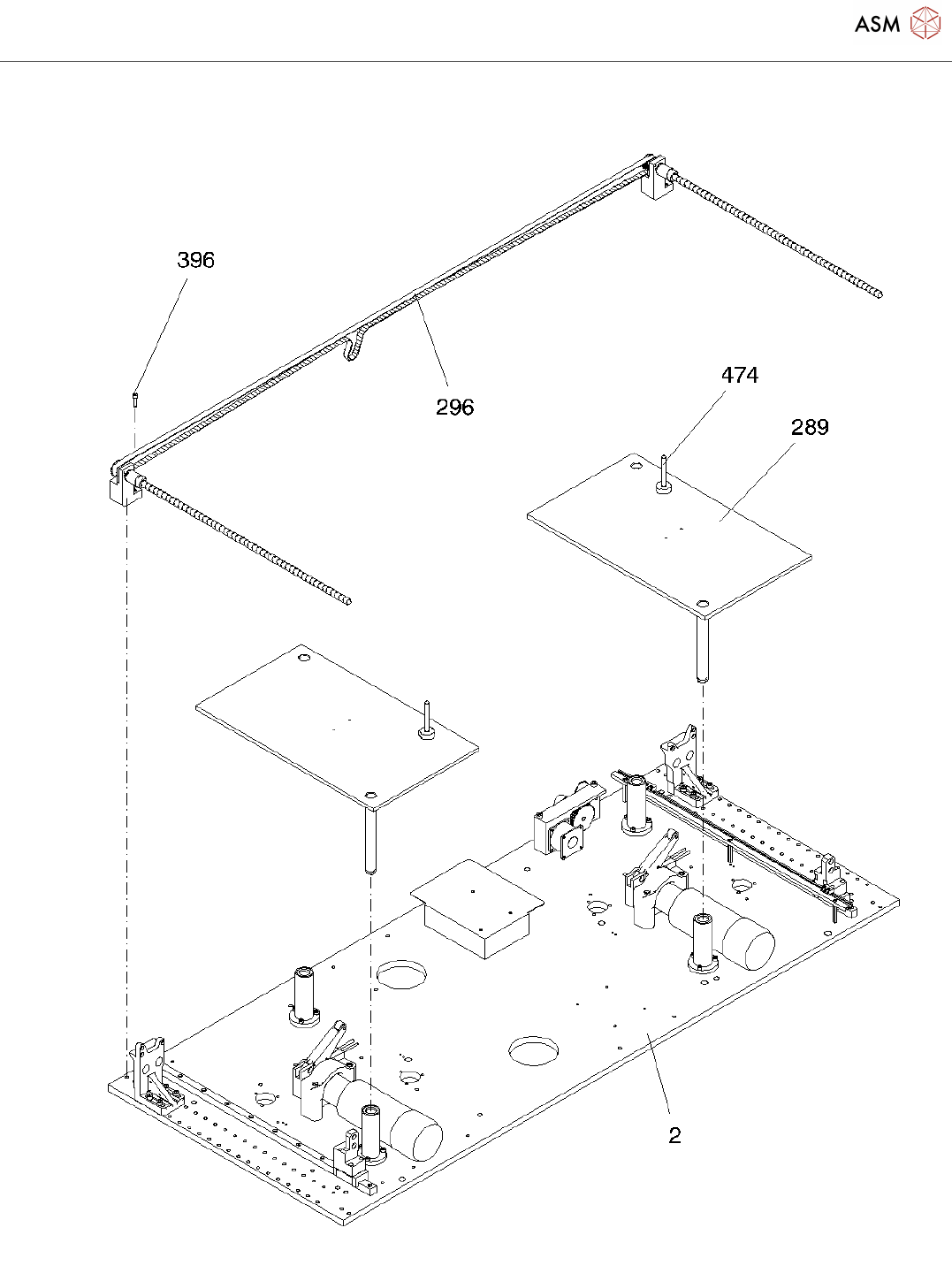 ASM

396

296

474

289

2