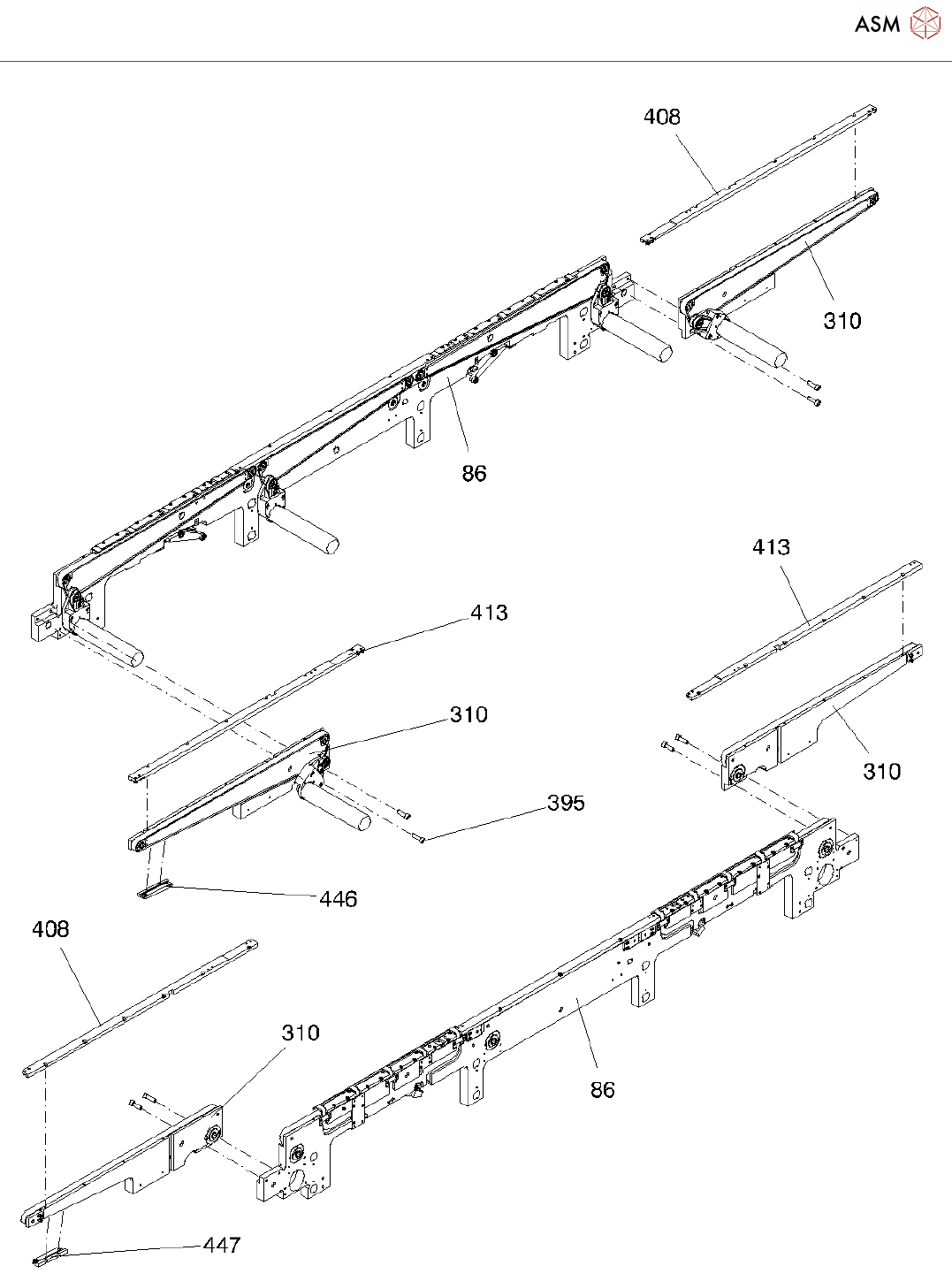 ASM

408

310

86

413

413

310

310

395

446

408

310

86

447