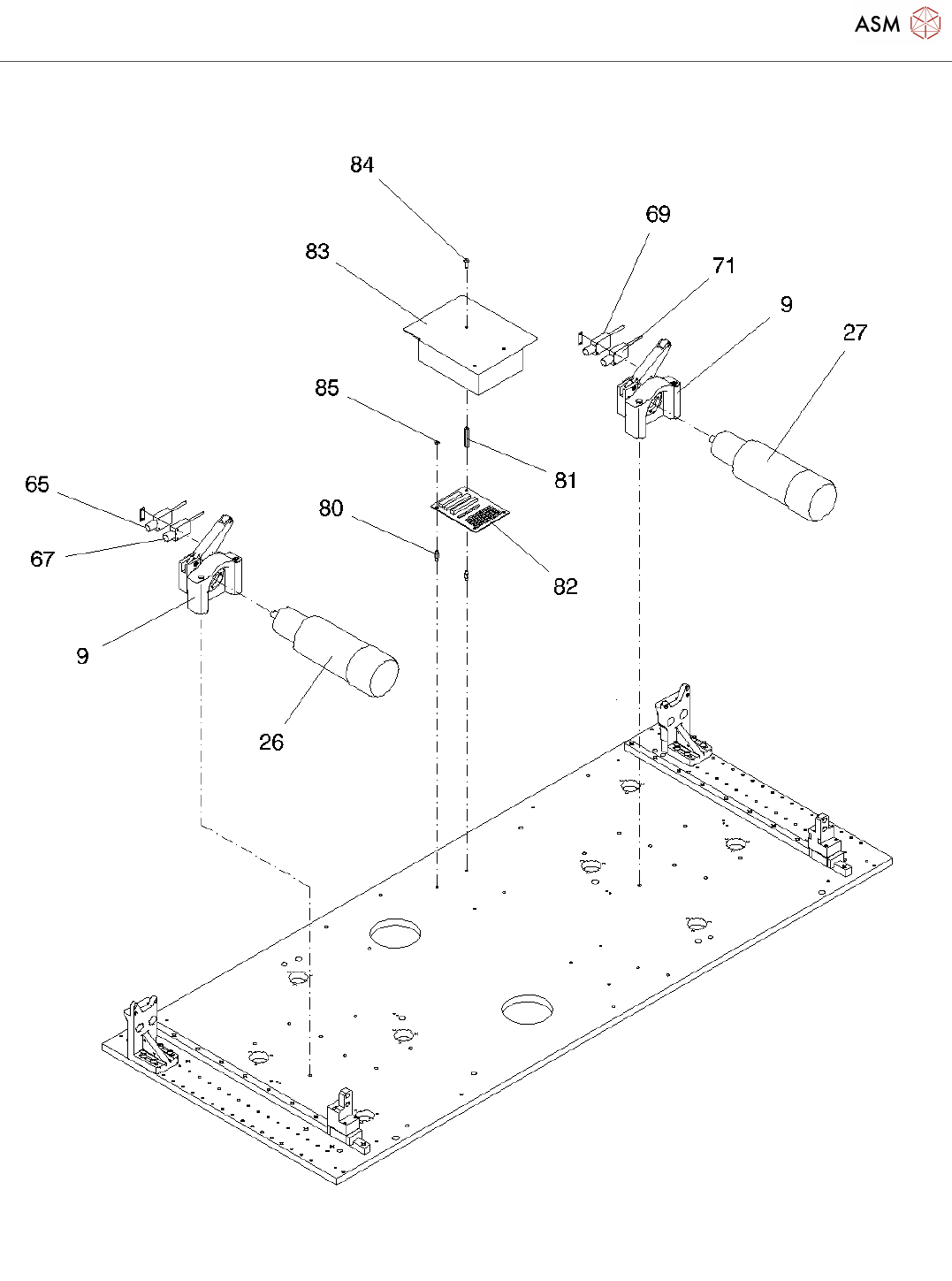 ASM

84
69
83
71
9
27
85
81
65
80
67
82
9
26