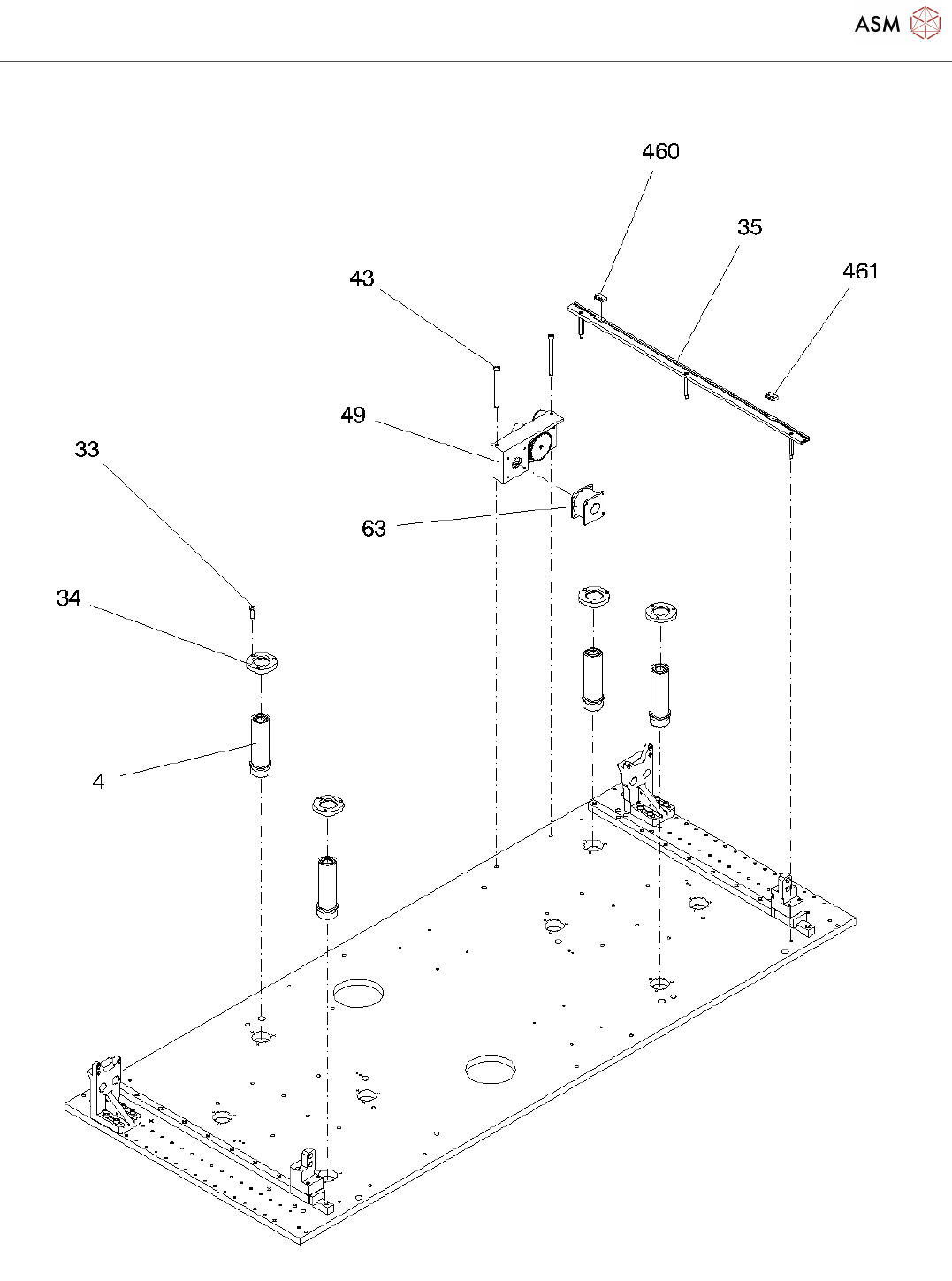 ASM

460
35
461
43
49
33
63
34
4