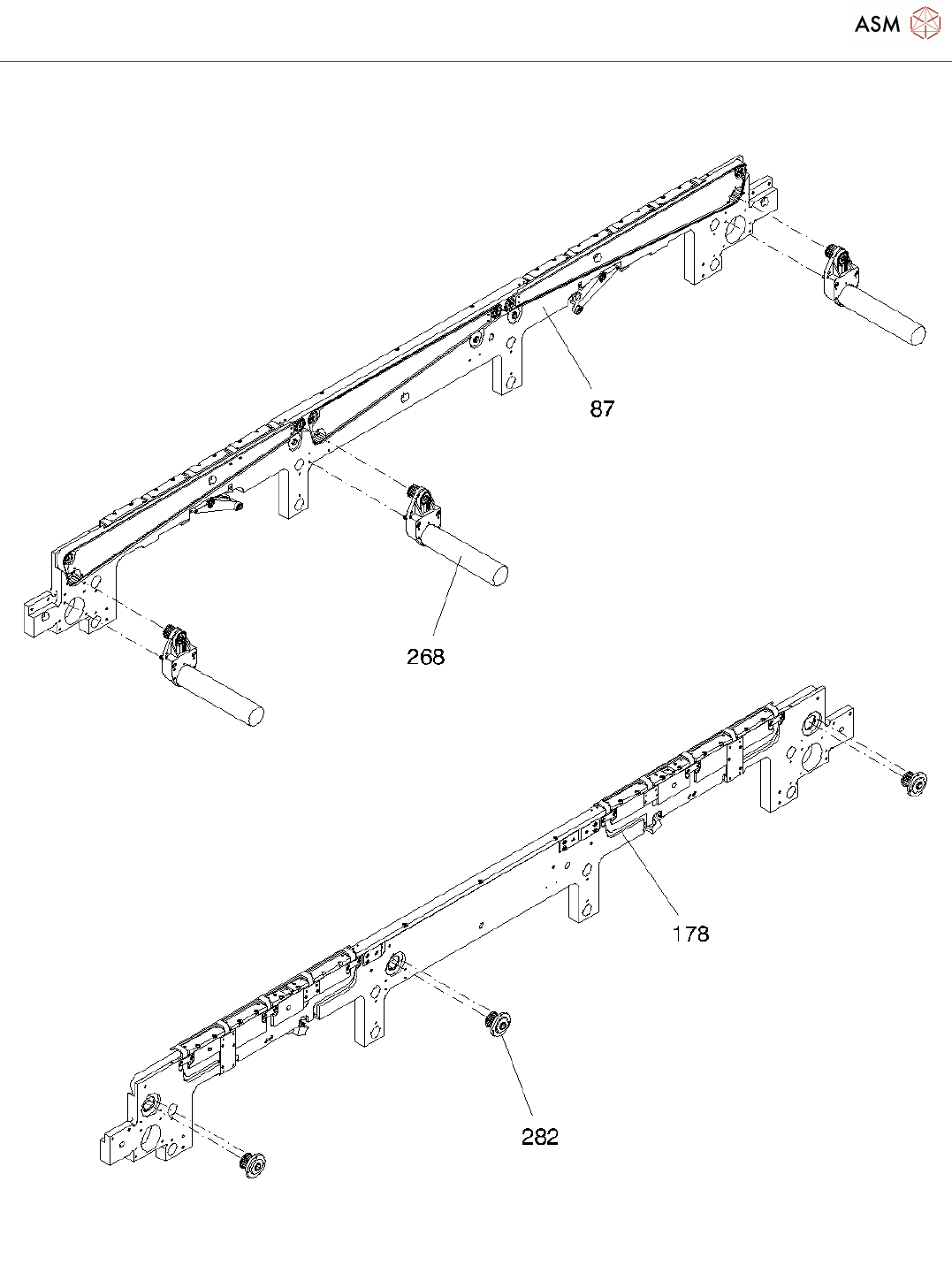 ASM

87

268

178

282