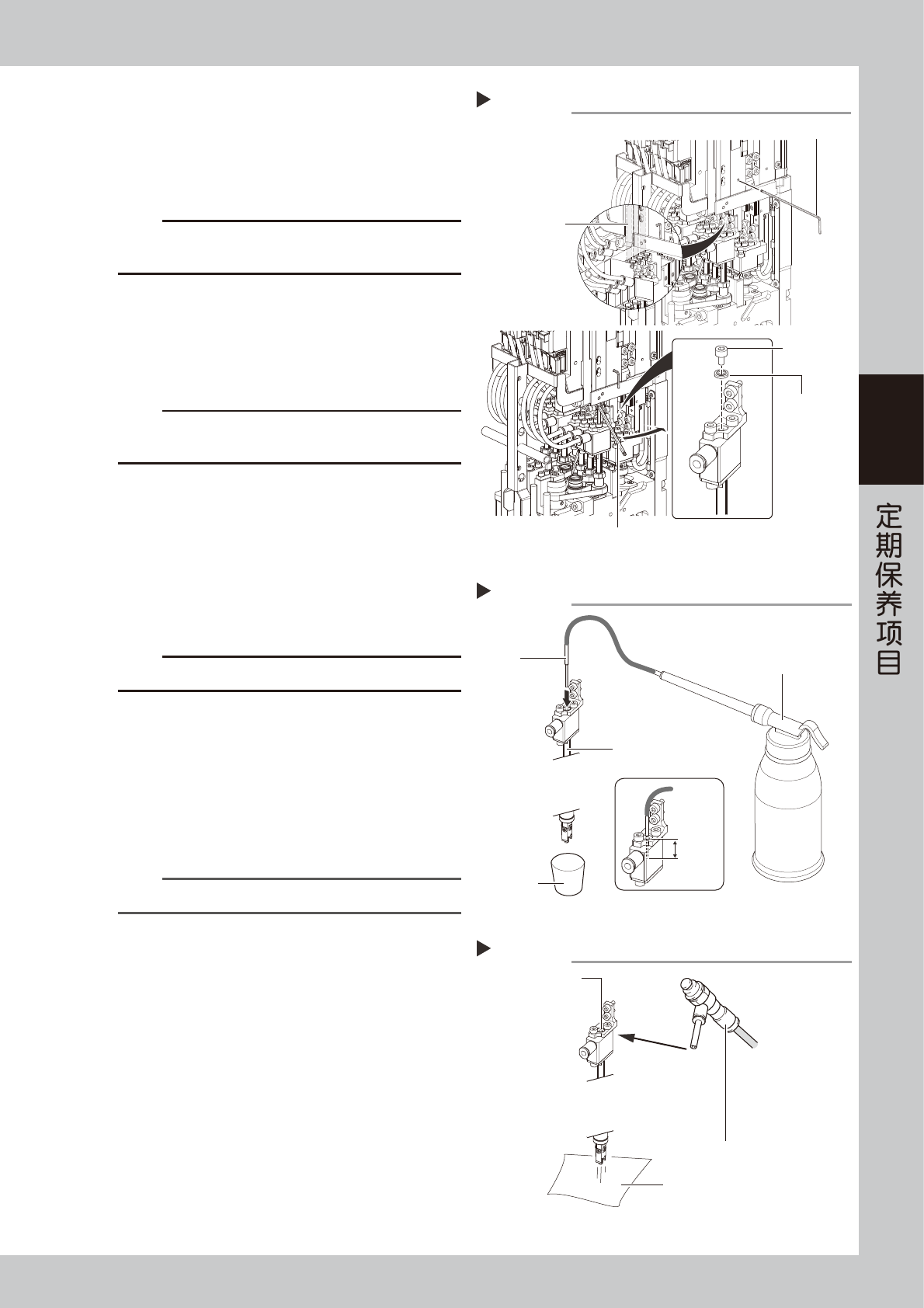 定期保养项目