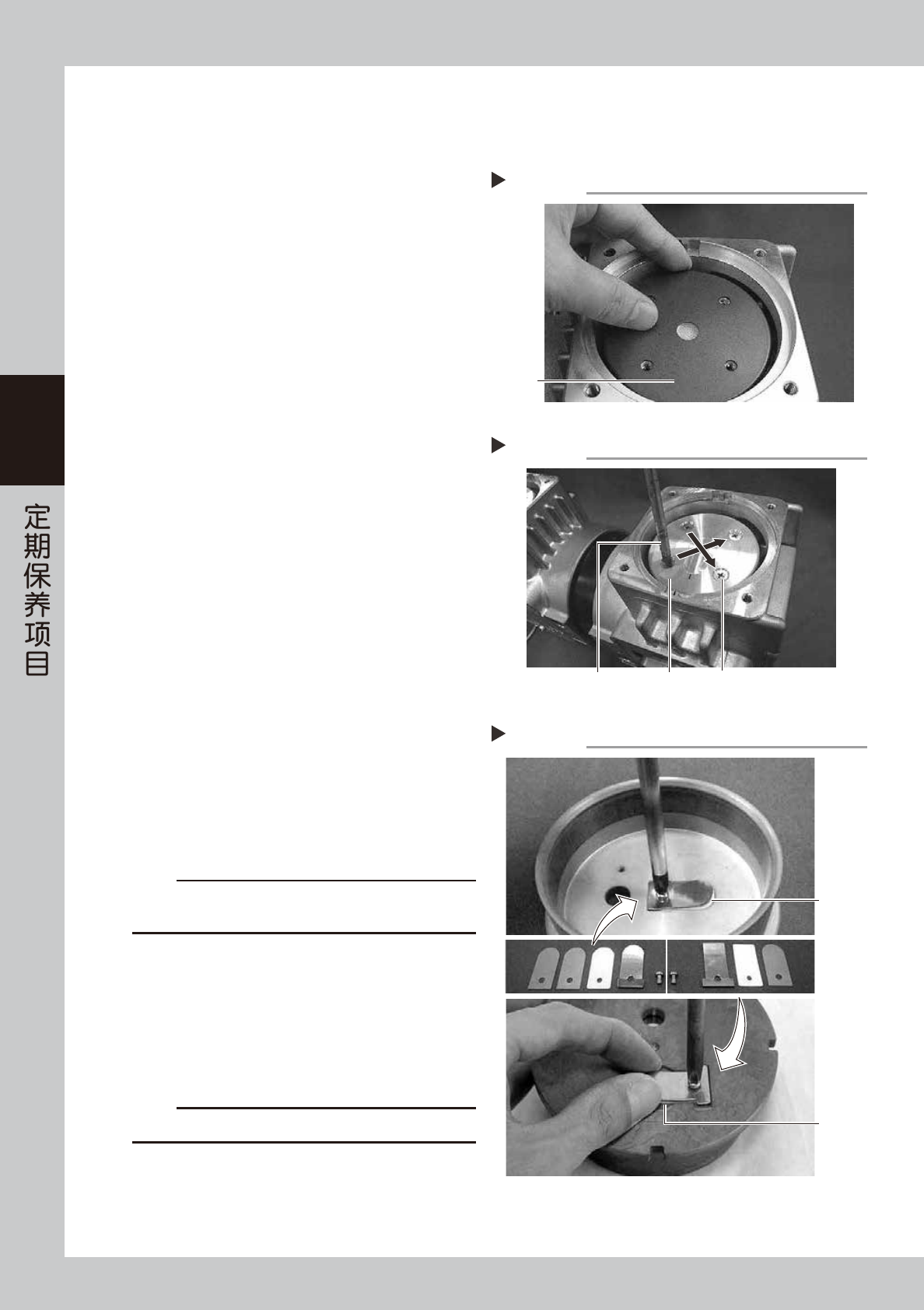 定期保养项目