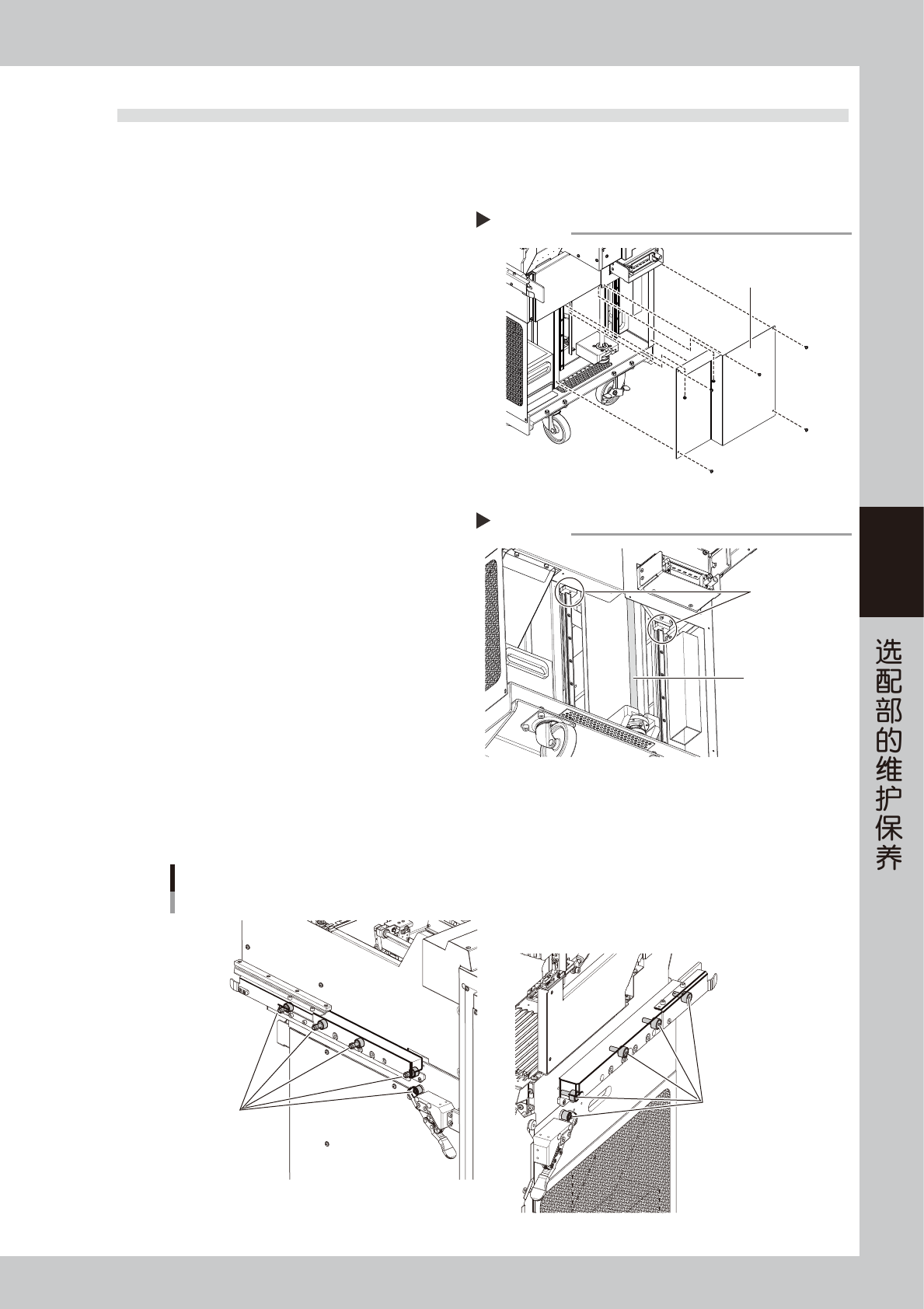 选配部的维护保养