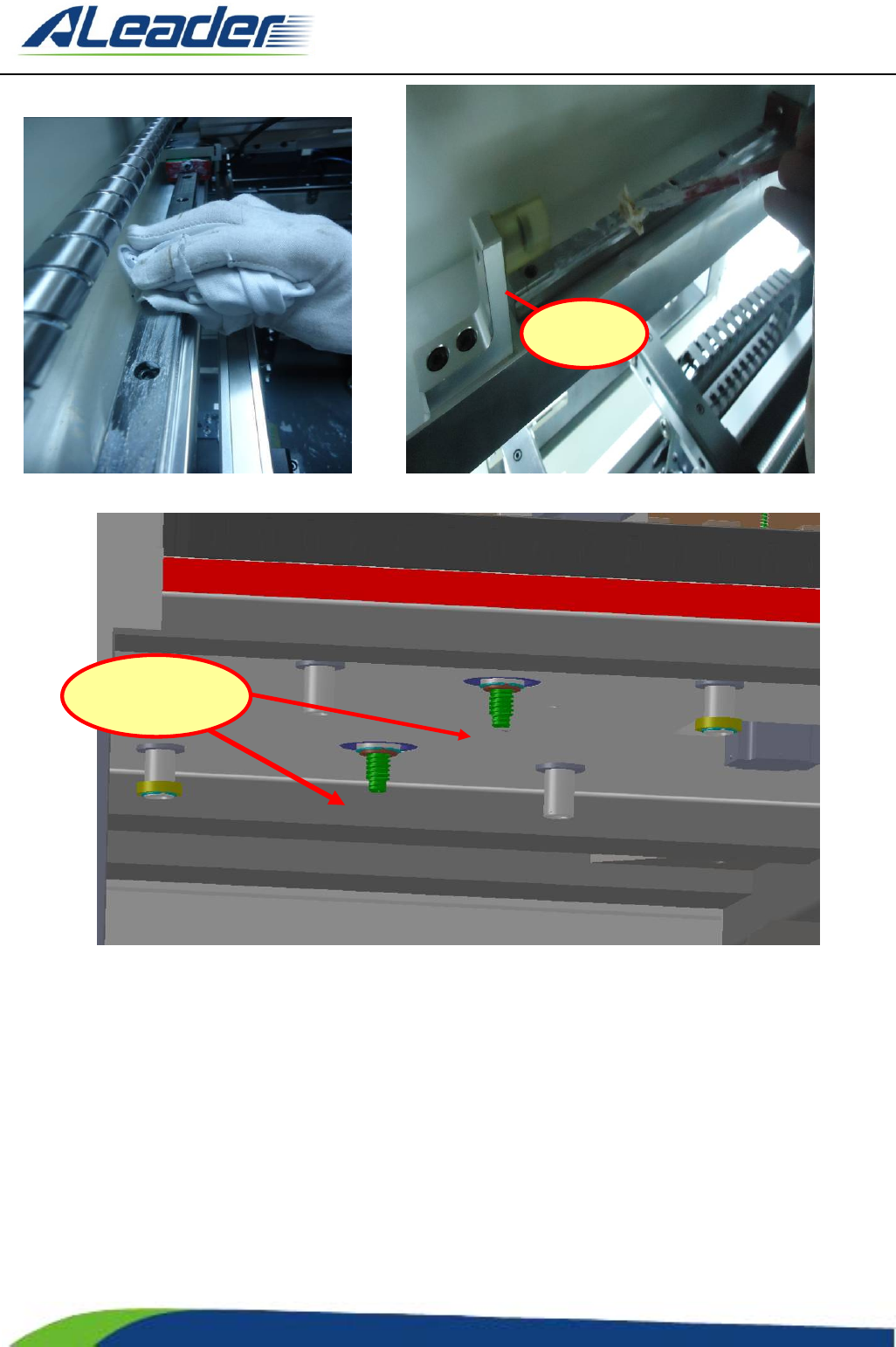 ALeader