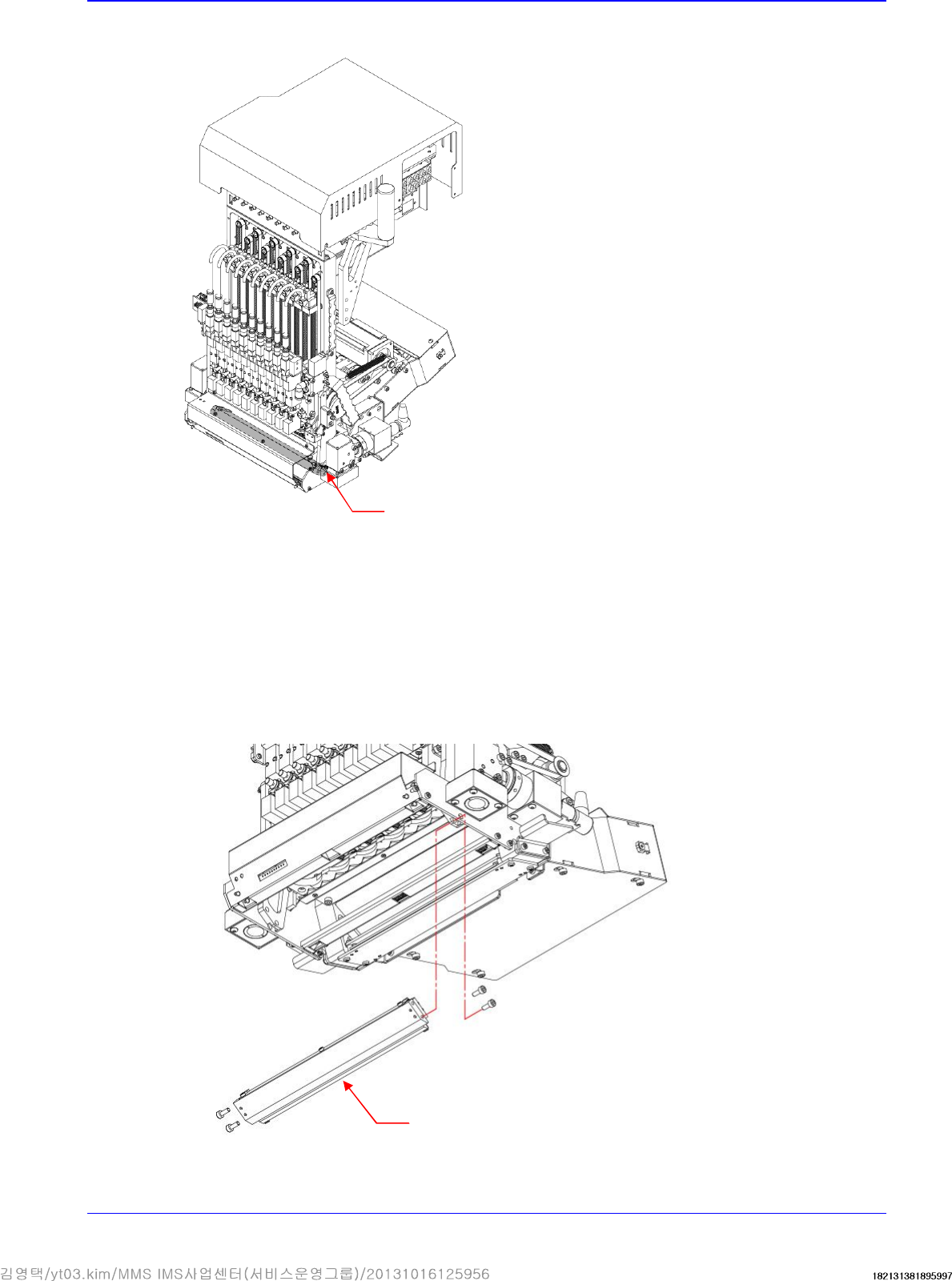 김영택/yt03.kim/MMS IMS사업센터(서비스운영그룹)/20131016125956

182131381895997