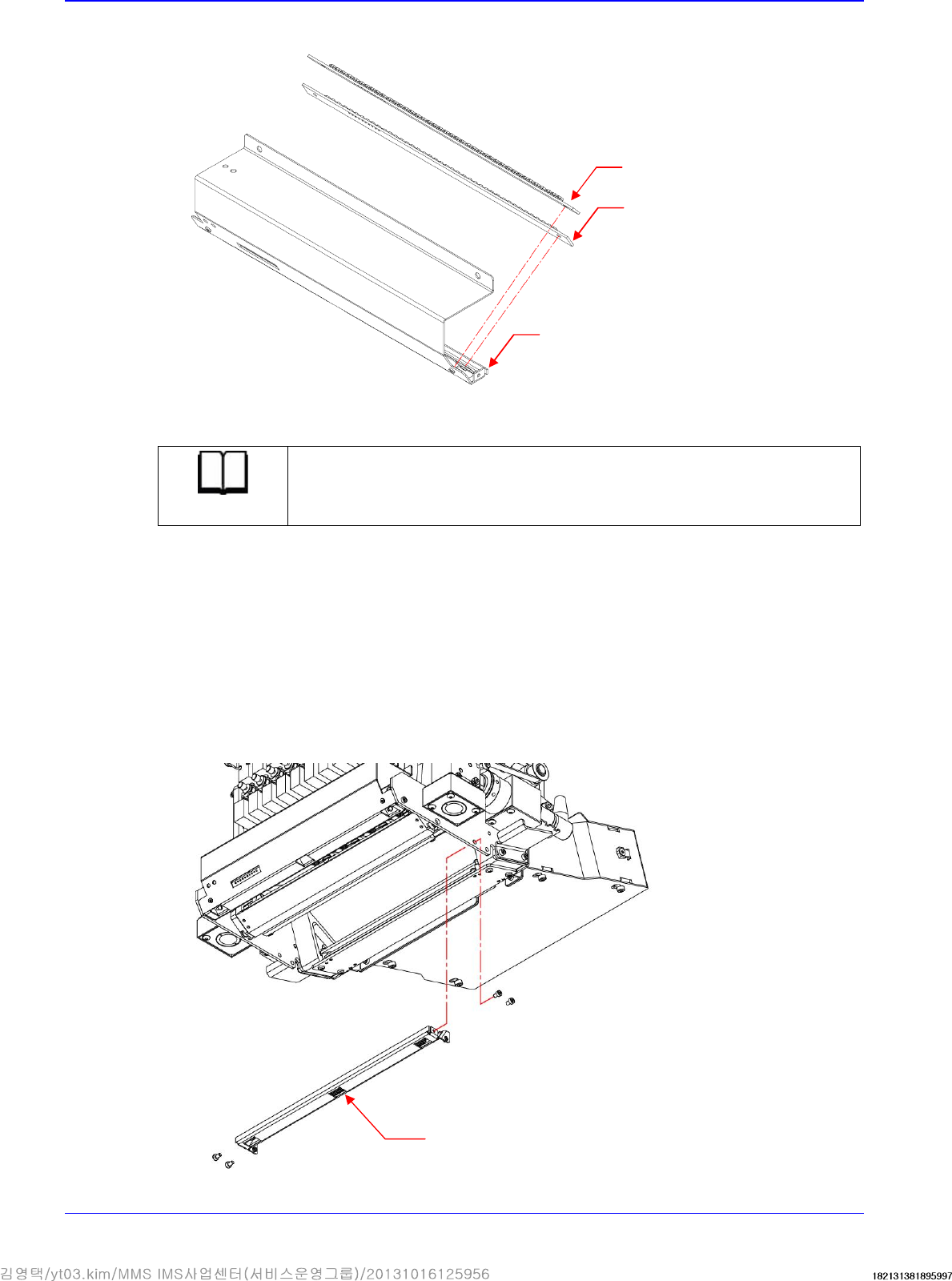 김영택/yt03.kim/MMS IMS사업센터(서비스운영그룹)/20131016125956

182131381895997