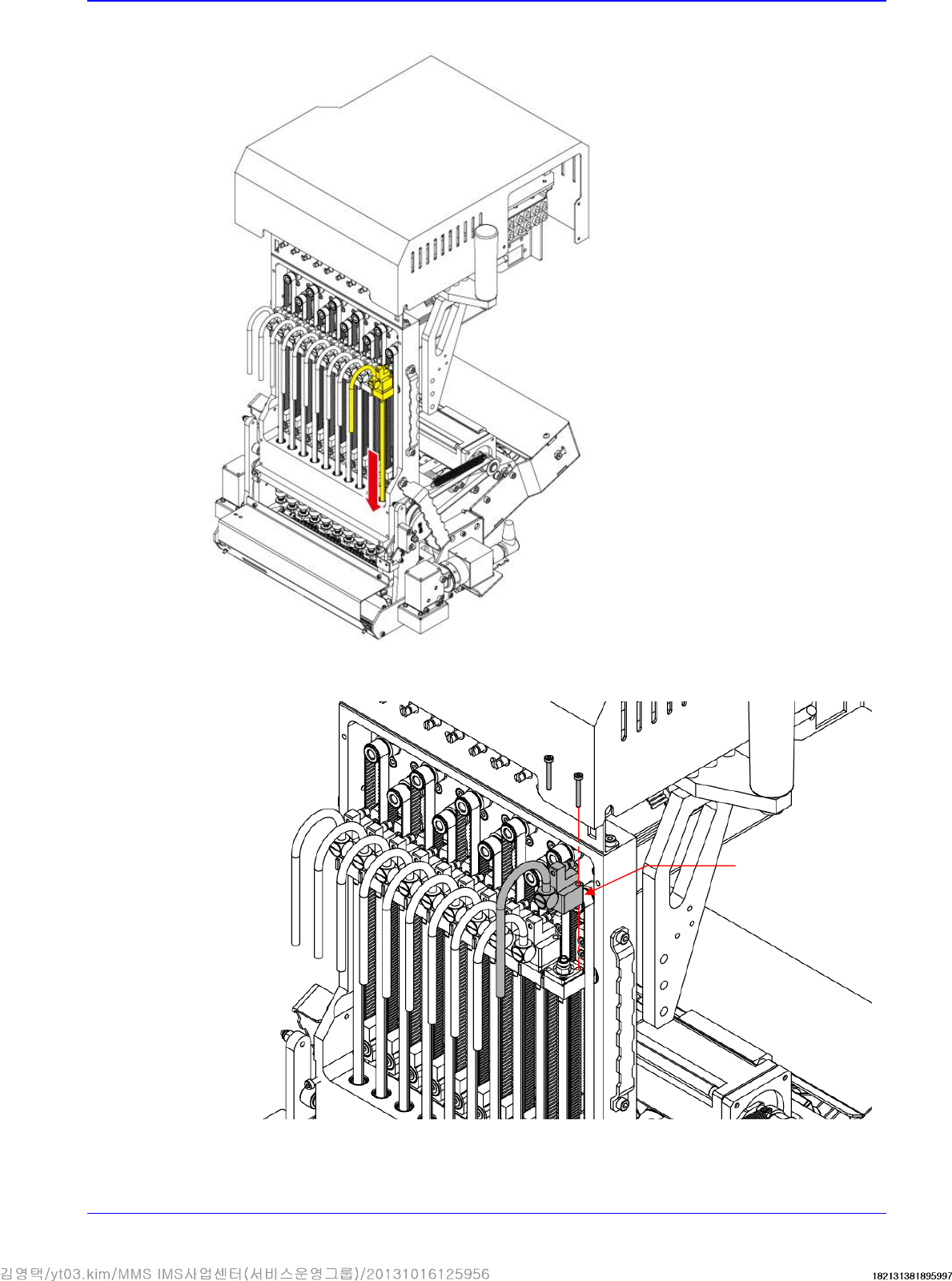 김영택/yt03.kim/MMS IMS사업센터(서비스운영그룹)/20131016125956

182131381895997