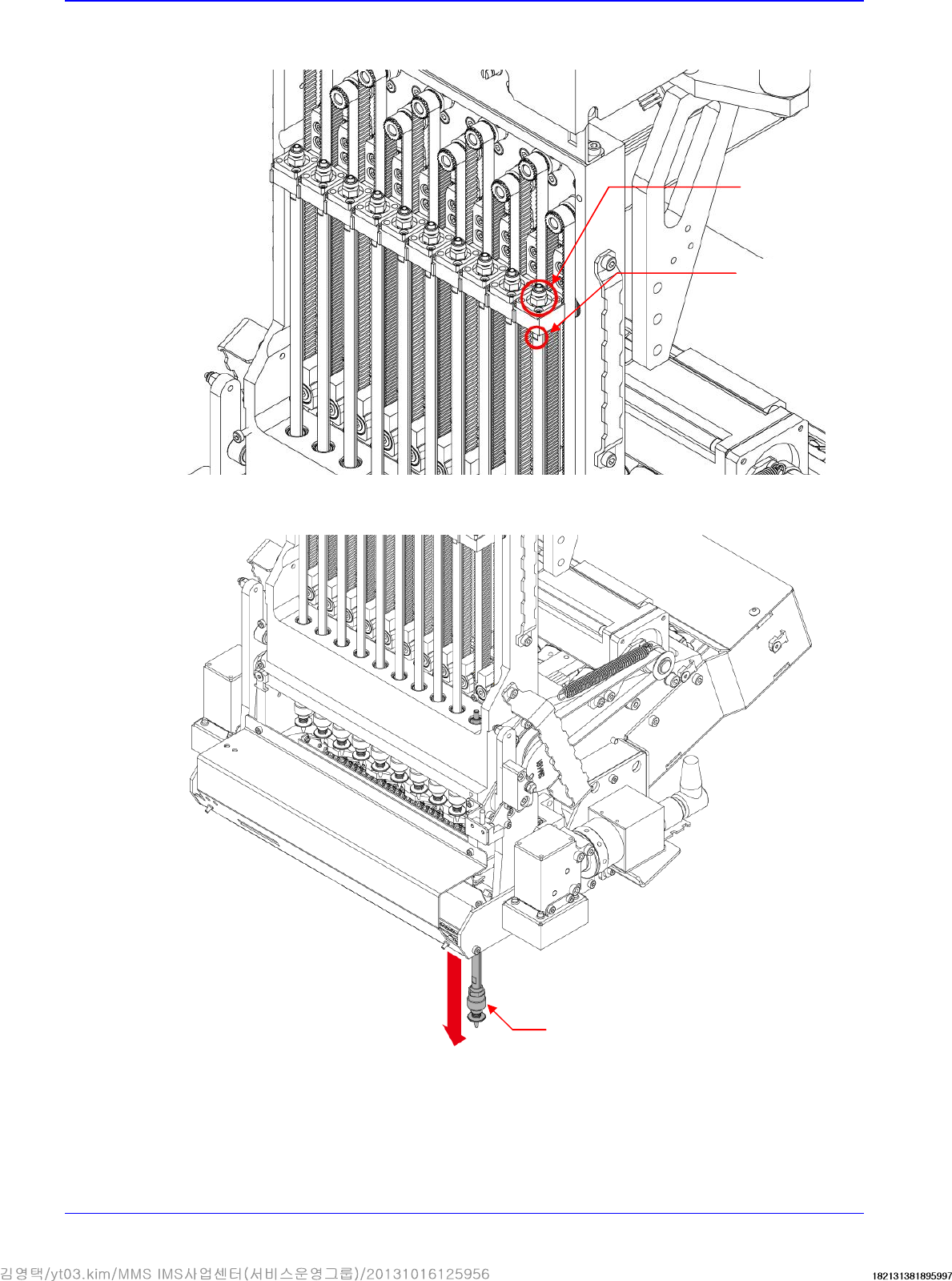 김영택/yt03.kim/MMS IMS사업센터(서비스운영그룹)/20131016125956

182131381895997