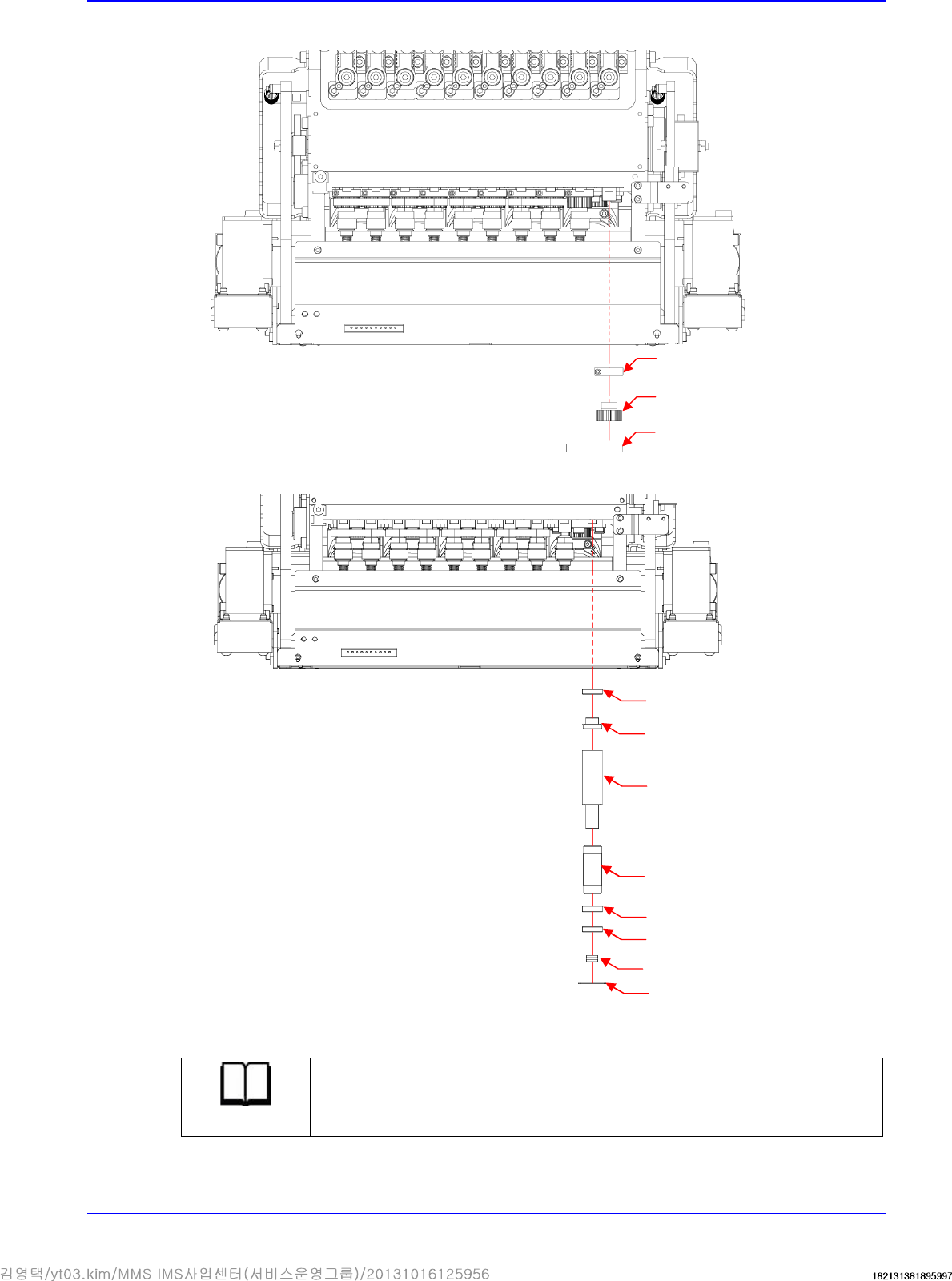 김영택/yt03.kim/MMS IMS사업센터(서비스운영그룹)/20131016125956

182131381895997