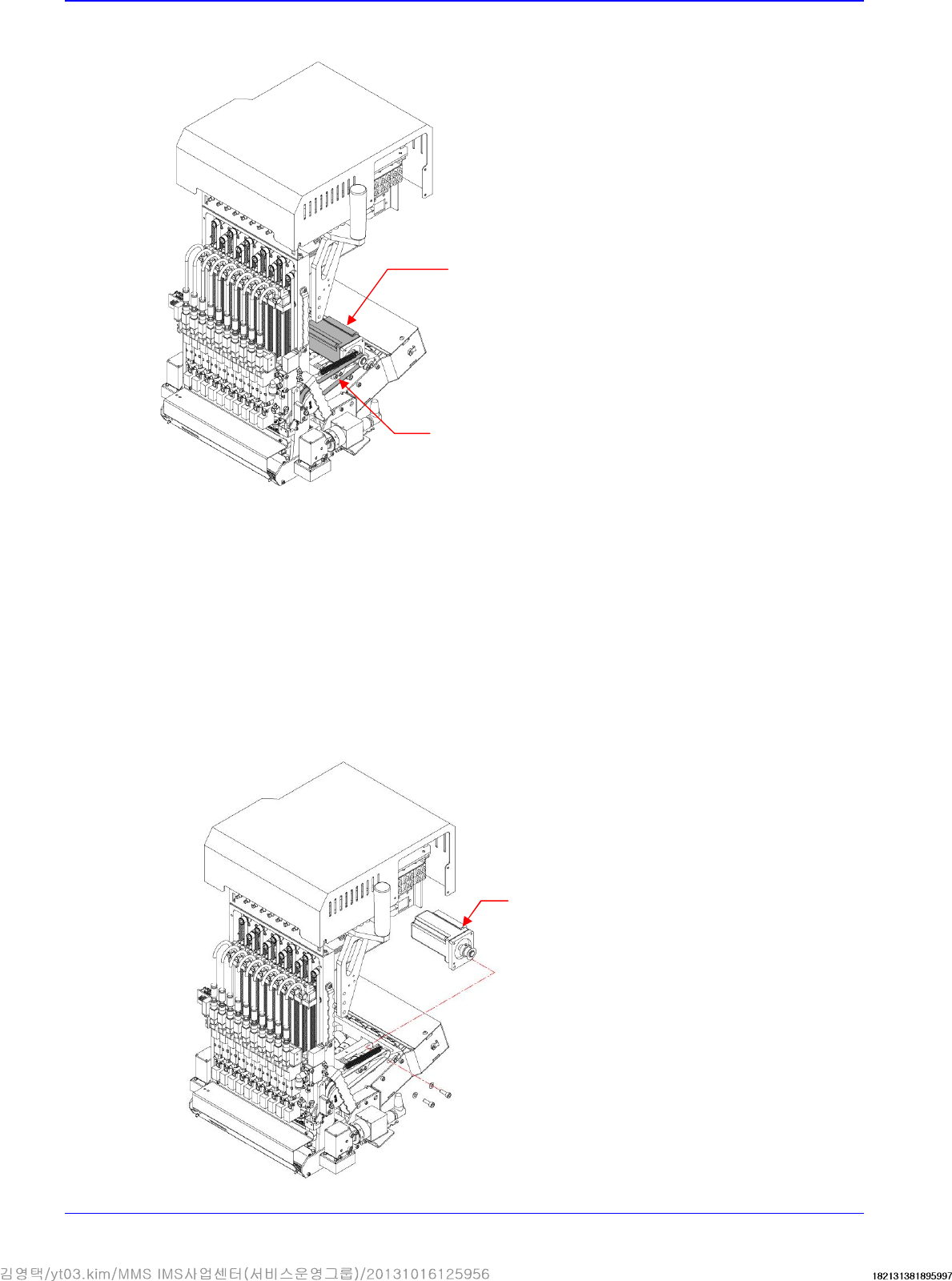 김영택/yt03.kim/MMS IMS사업센터(서비스운영그룹)/20131016125956

182131381895997