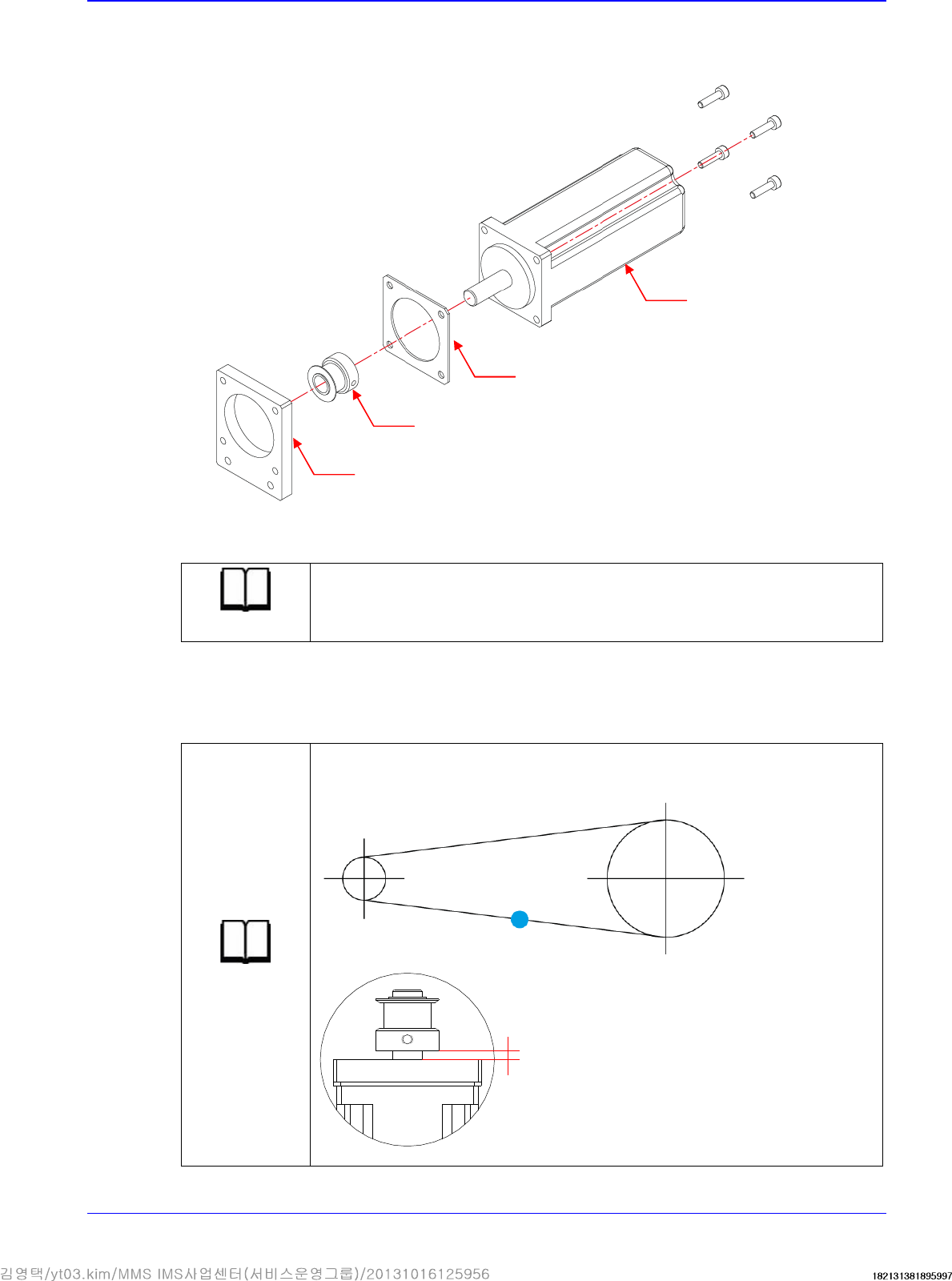 김영택/yt03.kim/MMS IMS사업센터(서비스운영그룹)/20131016125956

182131381895997