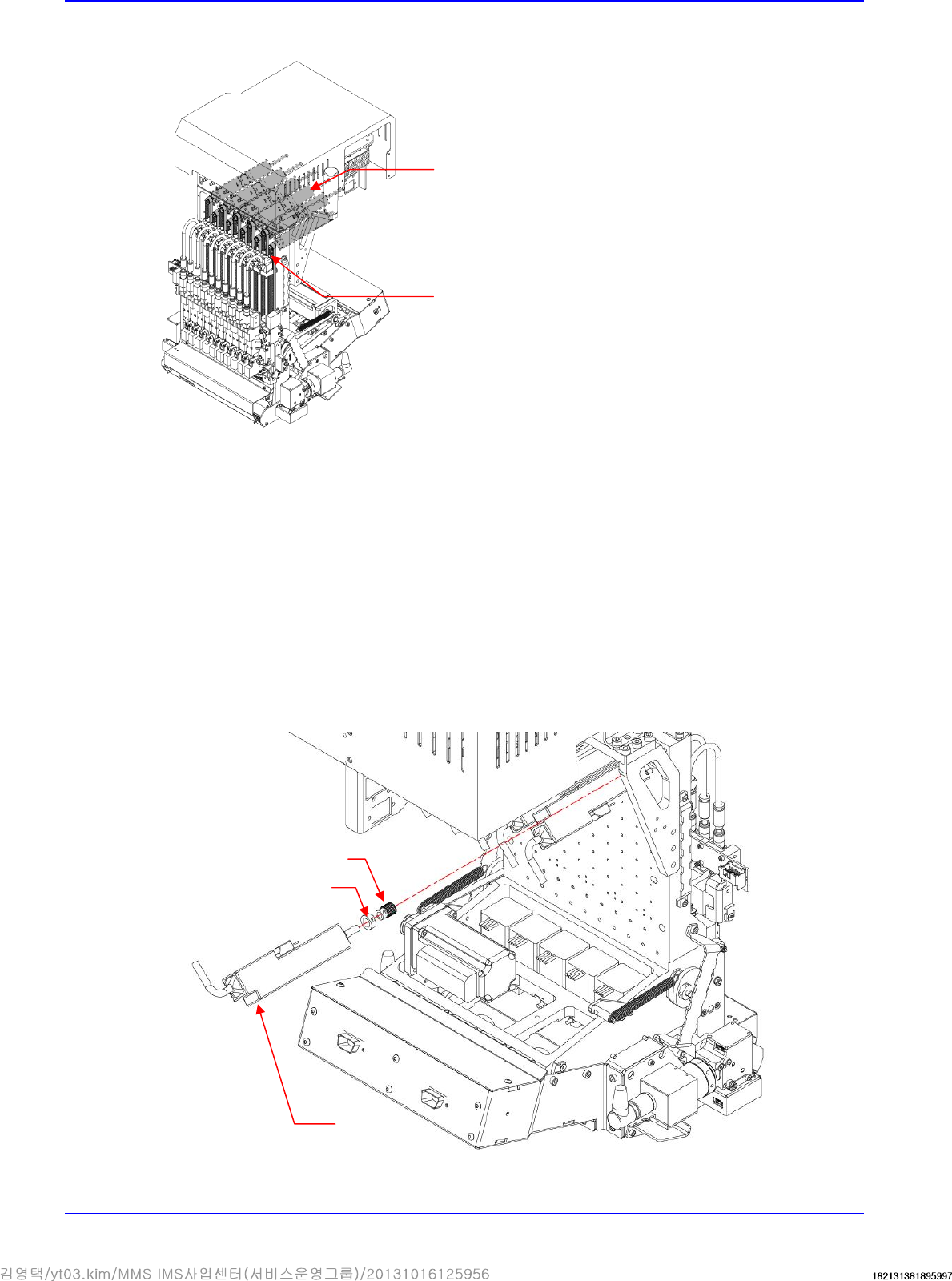 김영택/yt03.kim/MMS IMS사업센터(서비스운영그룹)/20131016125956

182131381895997