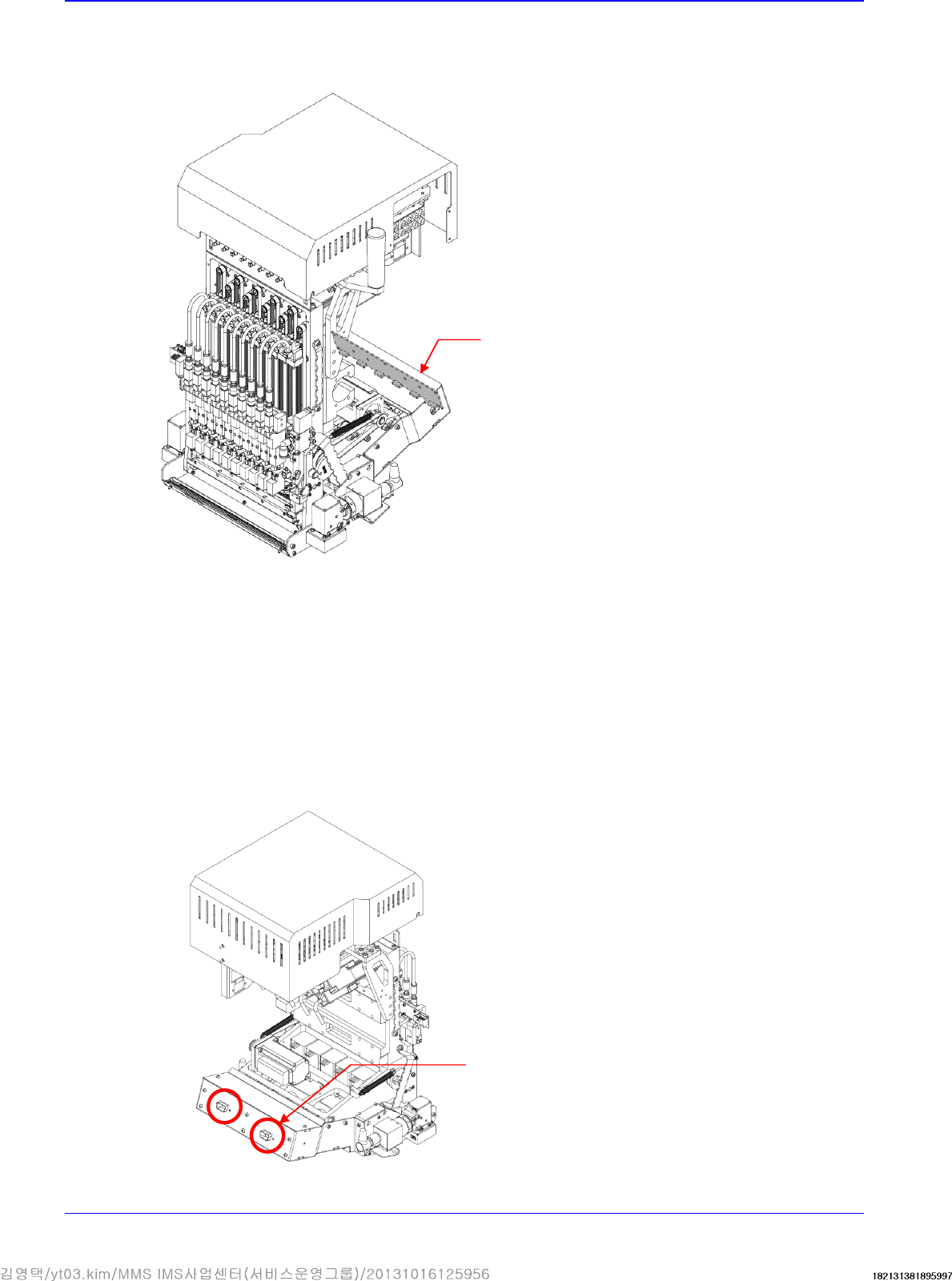 김영택/yt03.kim/MMS IMS사업센터(서비스운영그룹)/20131016125956

182131381895997