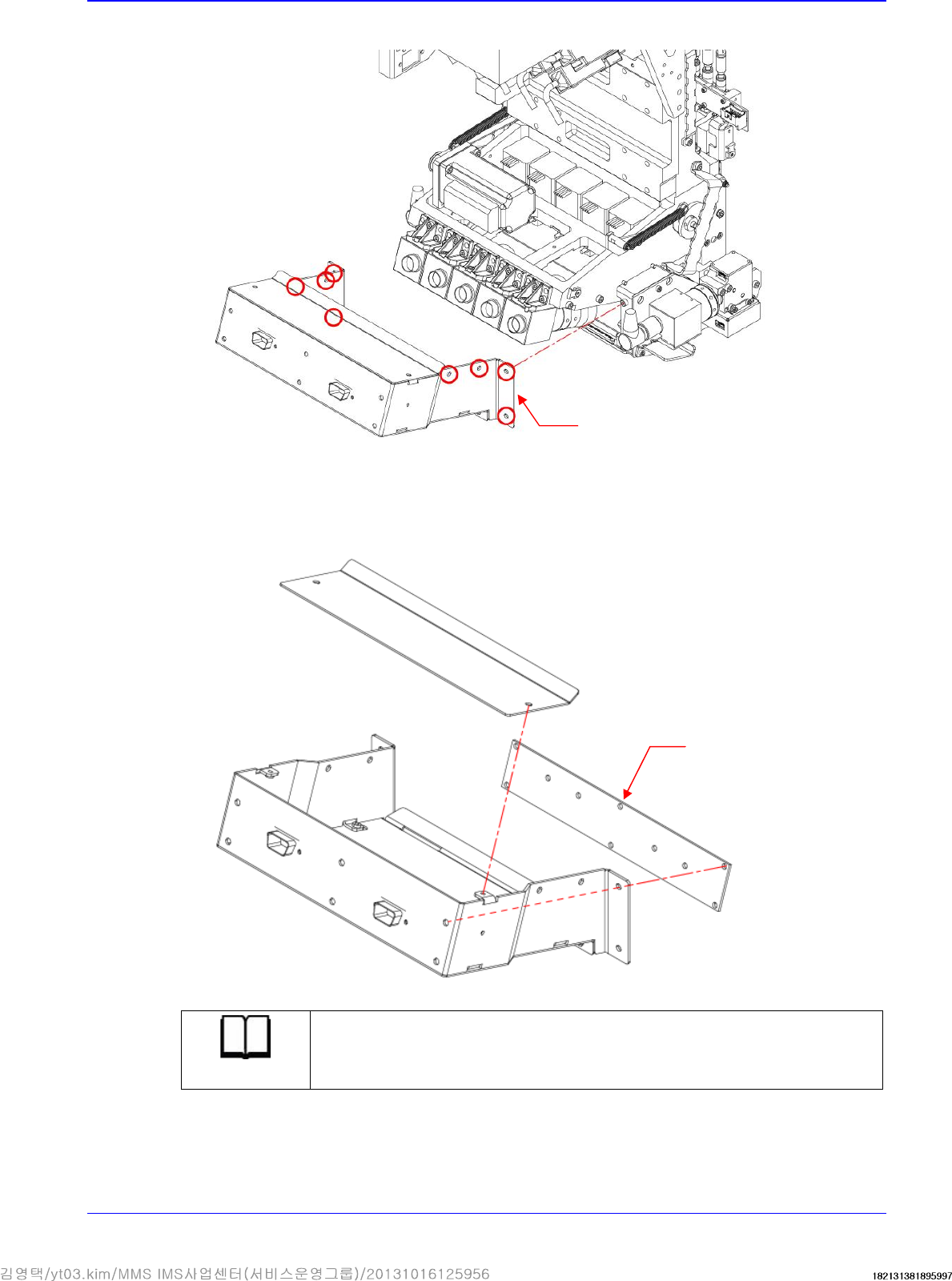 김영택/yt03.kim/MMS IMS사업센터(서비스운영그룹)/20131016125956

182131381895997