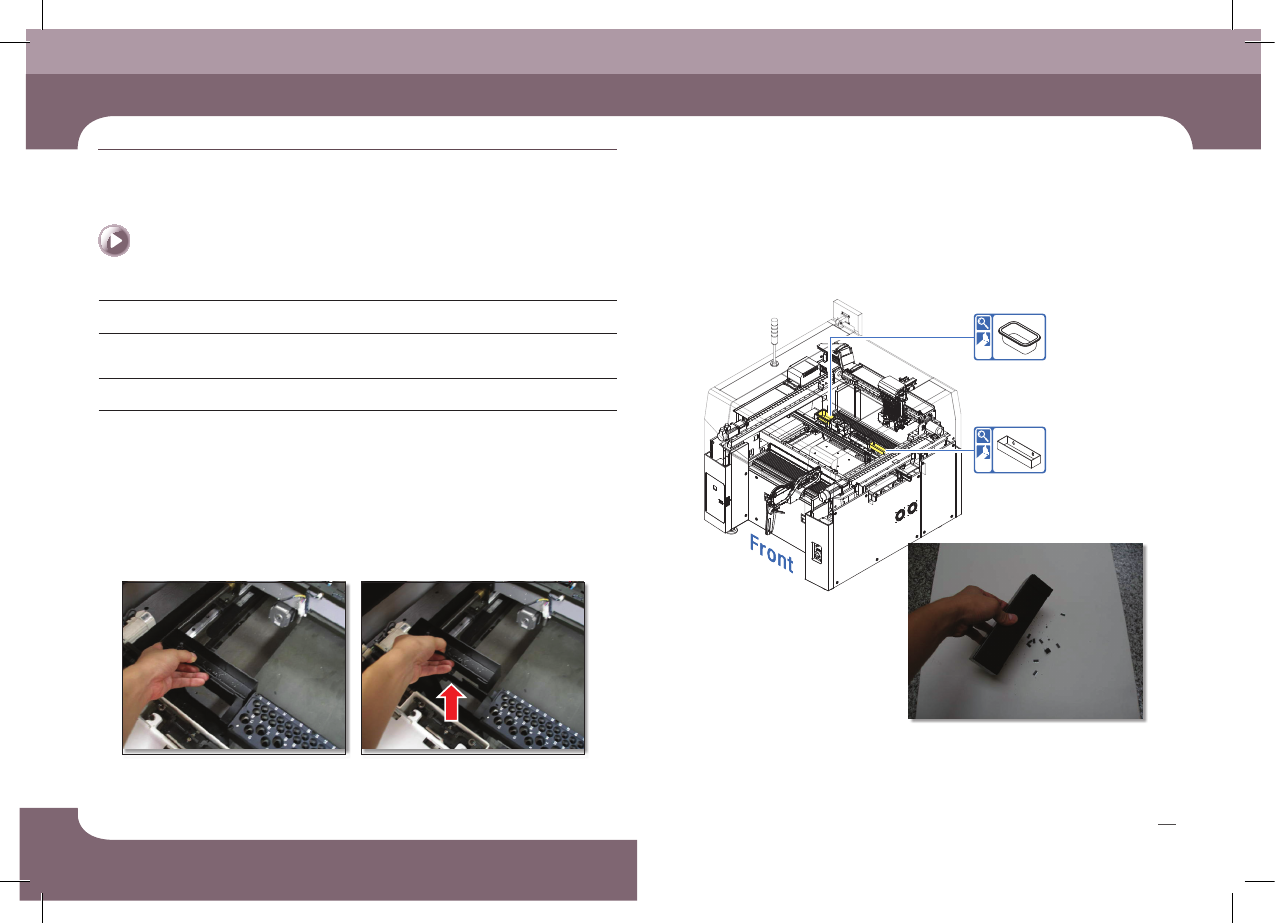 Front