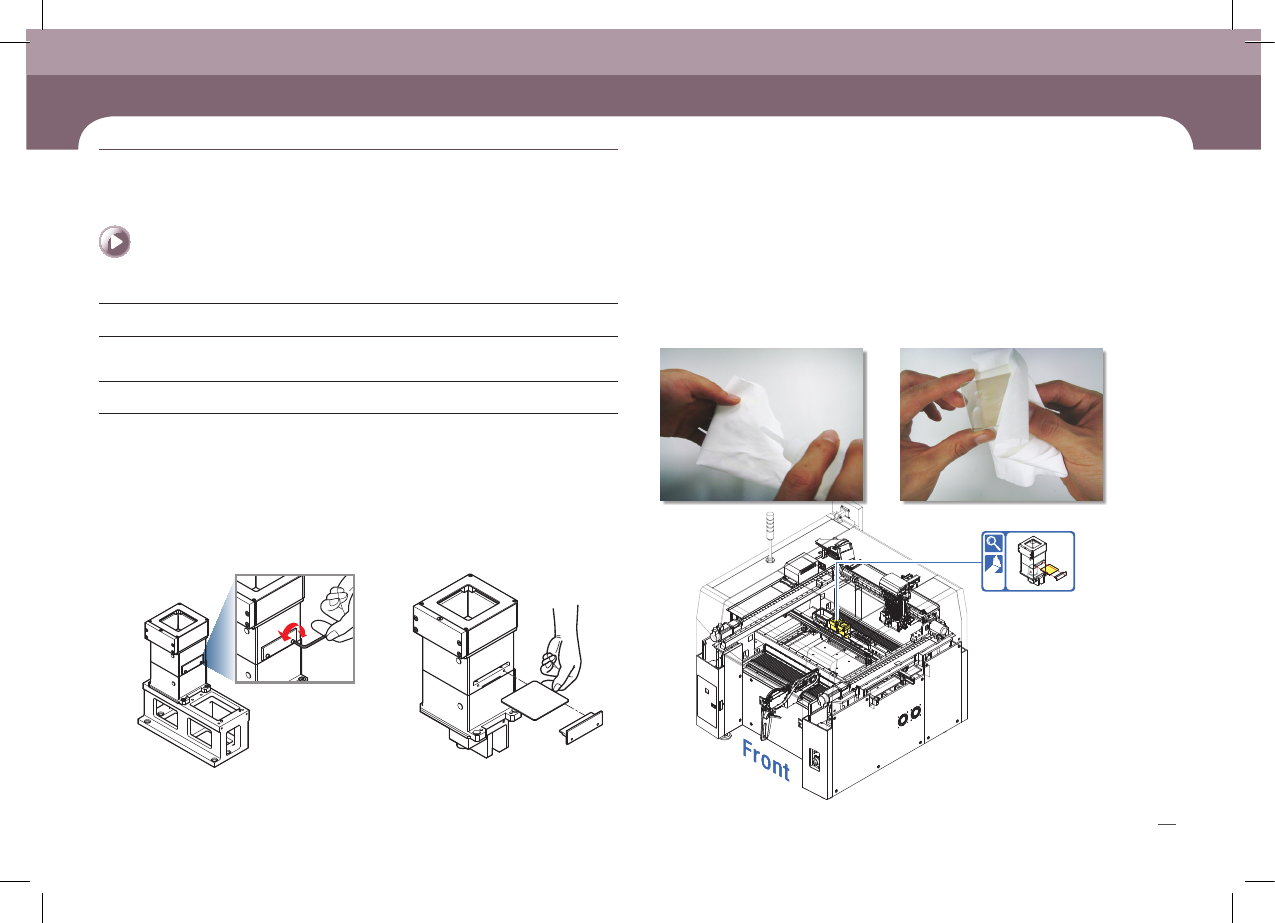 Front