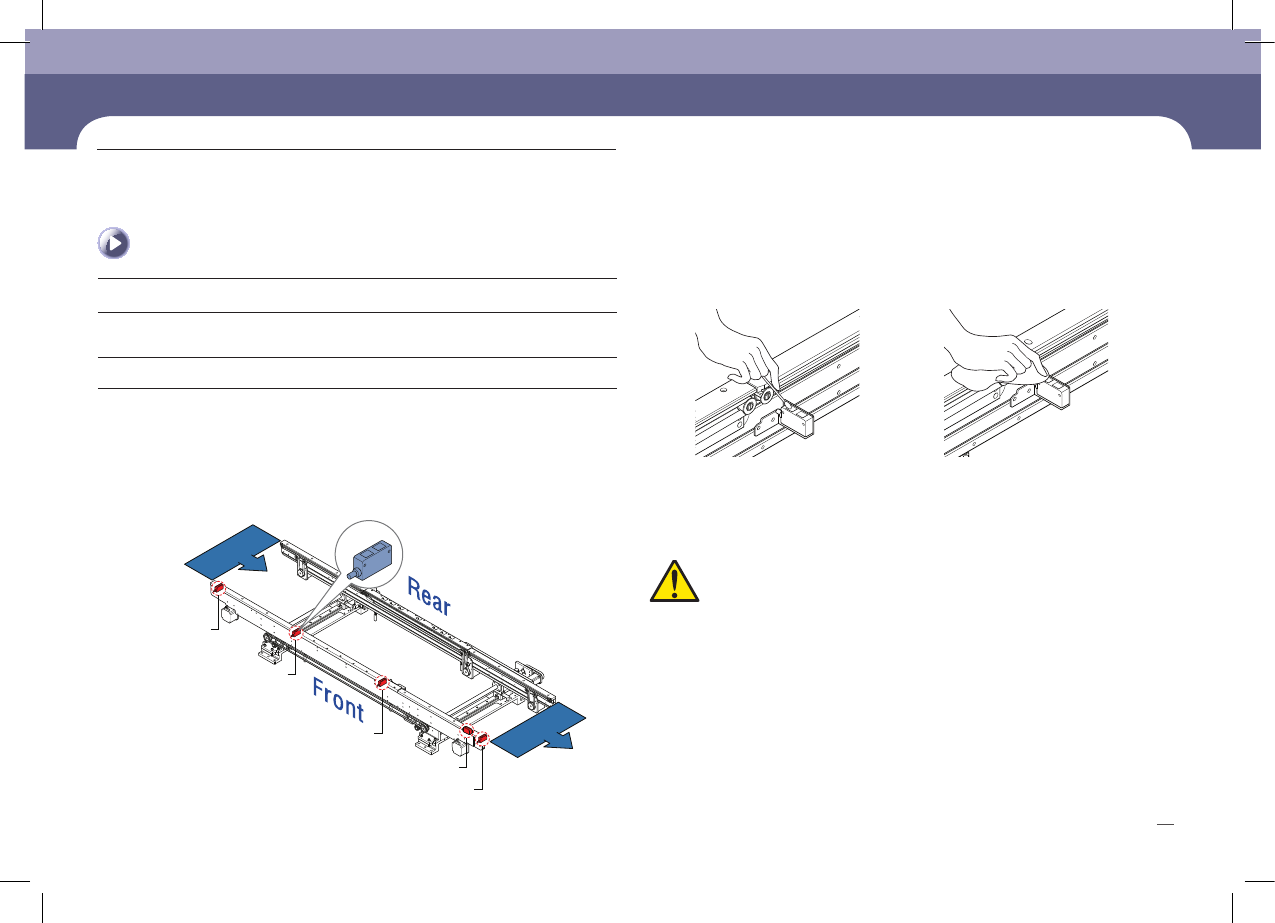 Rear

Front