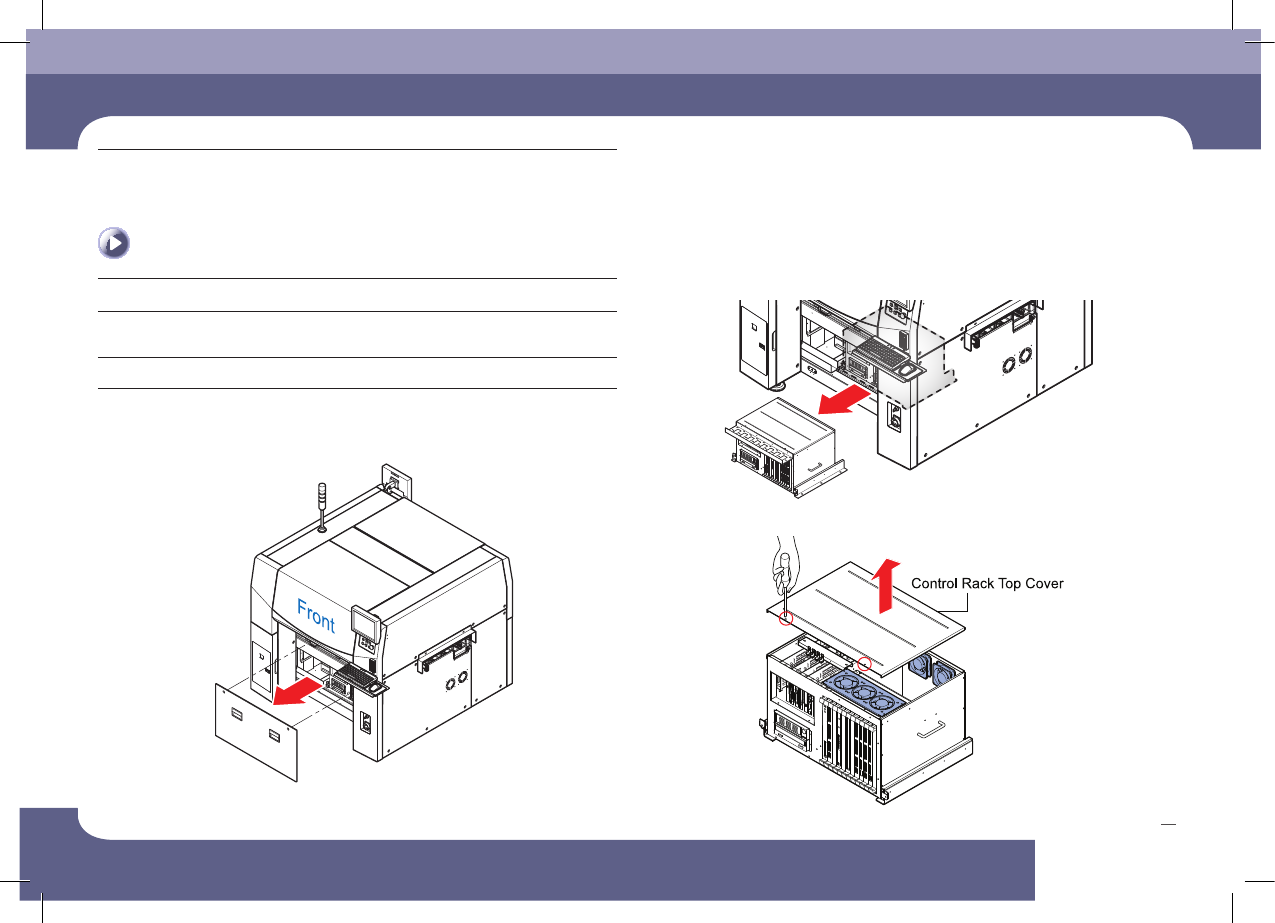 Front

Control Rack Top Cover