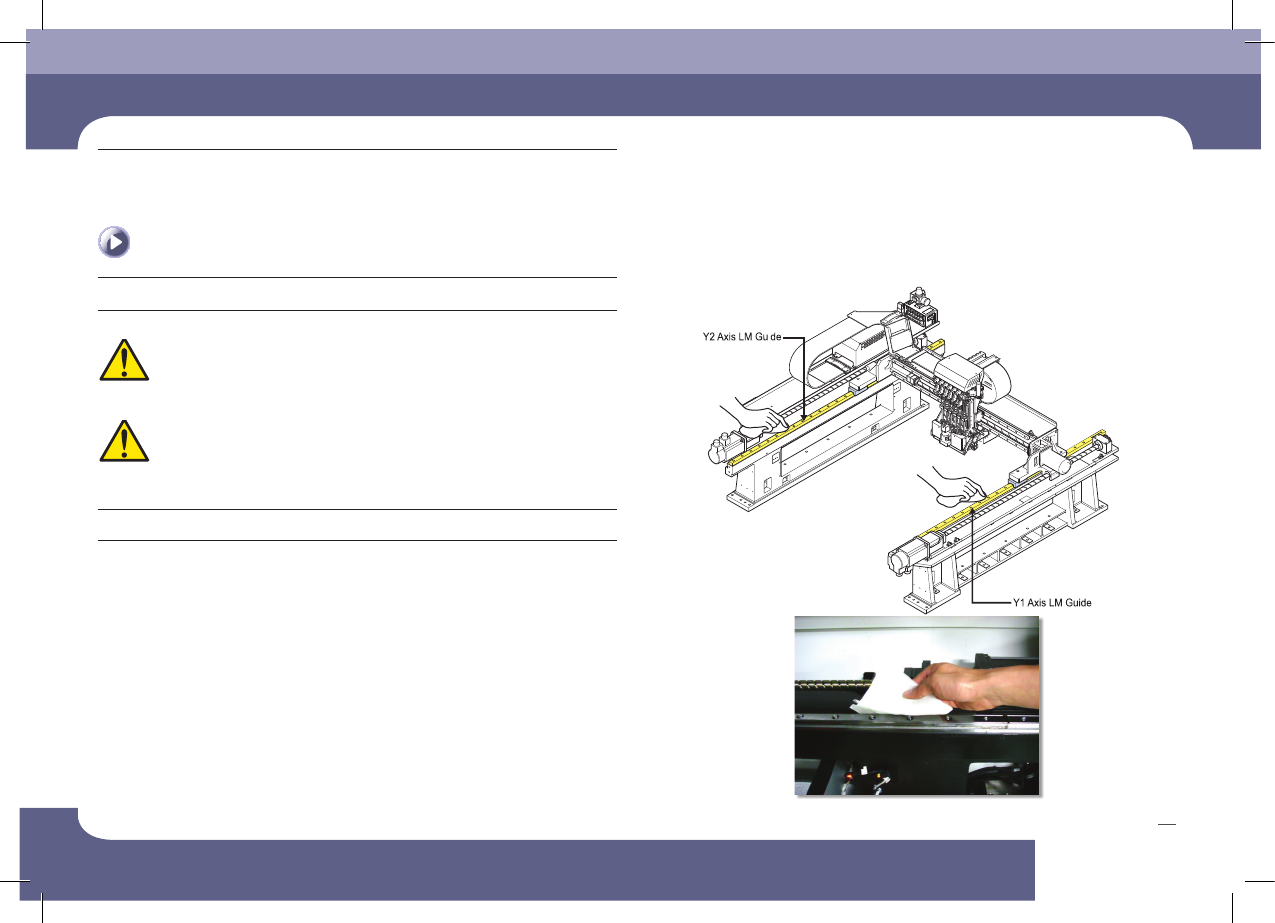 Y2 Axis LM Gu de

Y1 Axis LM Guide