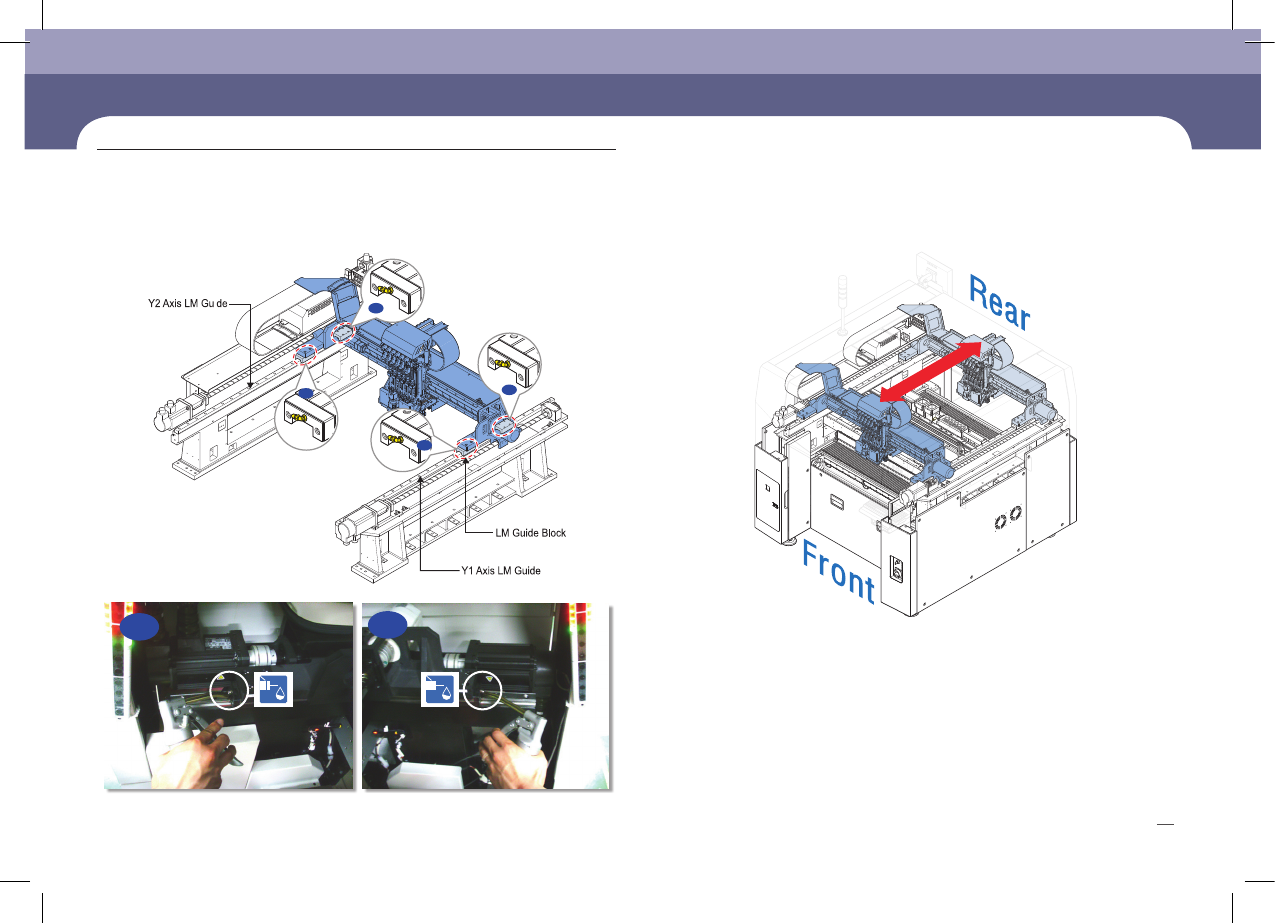 Y2 Axis LM Gu de

LM Guide Block

Y1 Axis LM Guide

Rear

Front