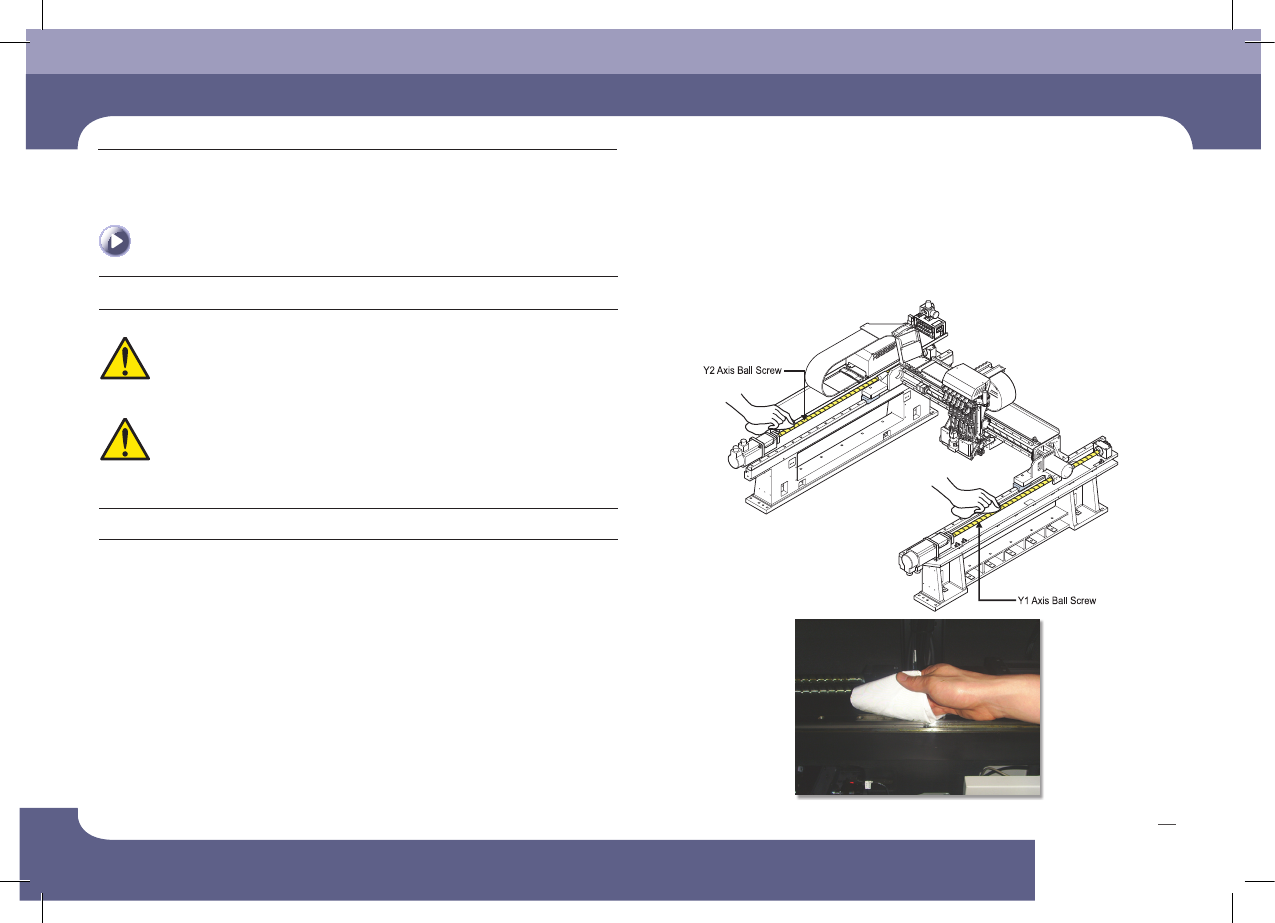 Y2 Axis Ball Screw

Y1 Axis Ball Screw