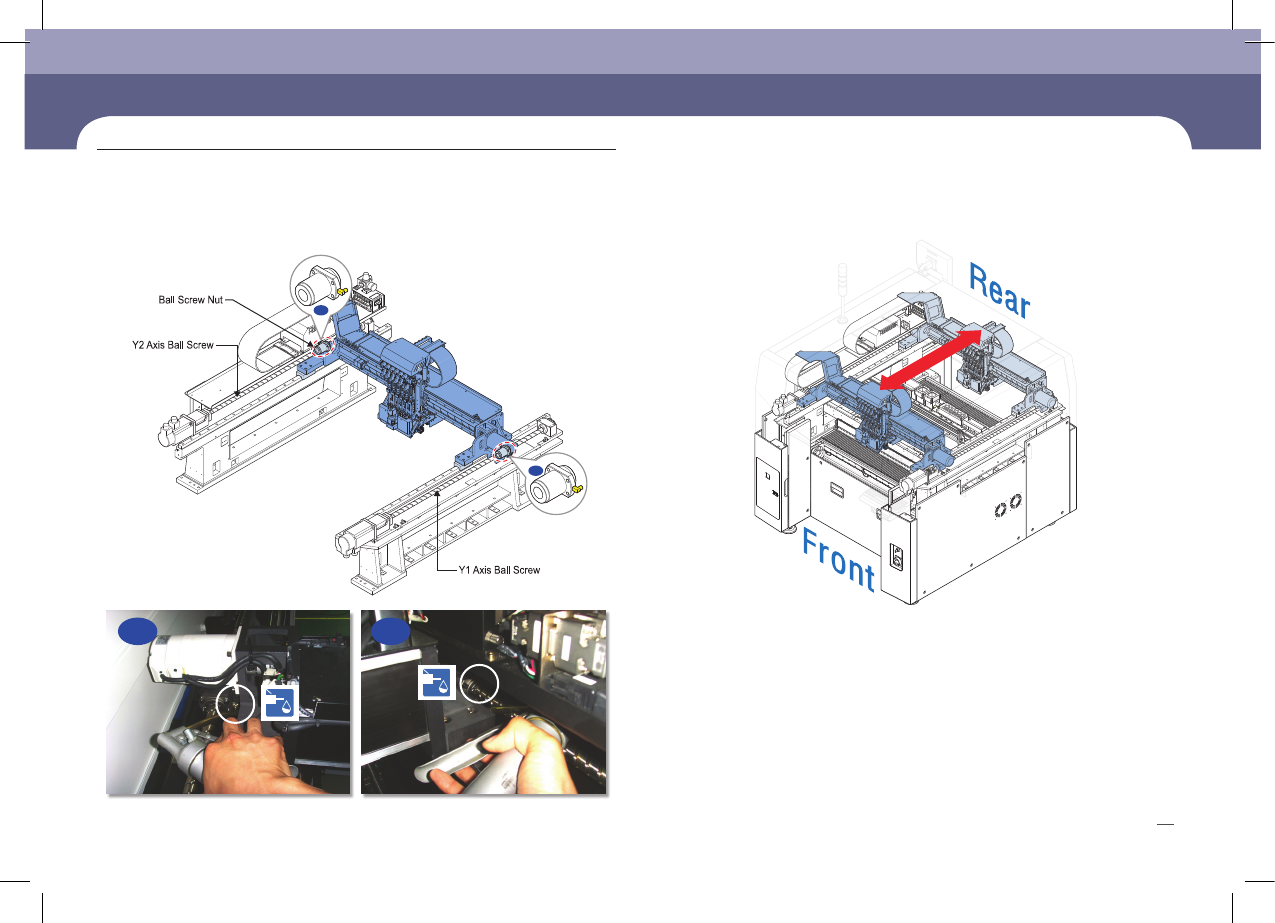 Ball Screw Nut

Y2 Axis Ball Screw

Y1 Axis Ball Screw

Rear

Front