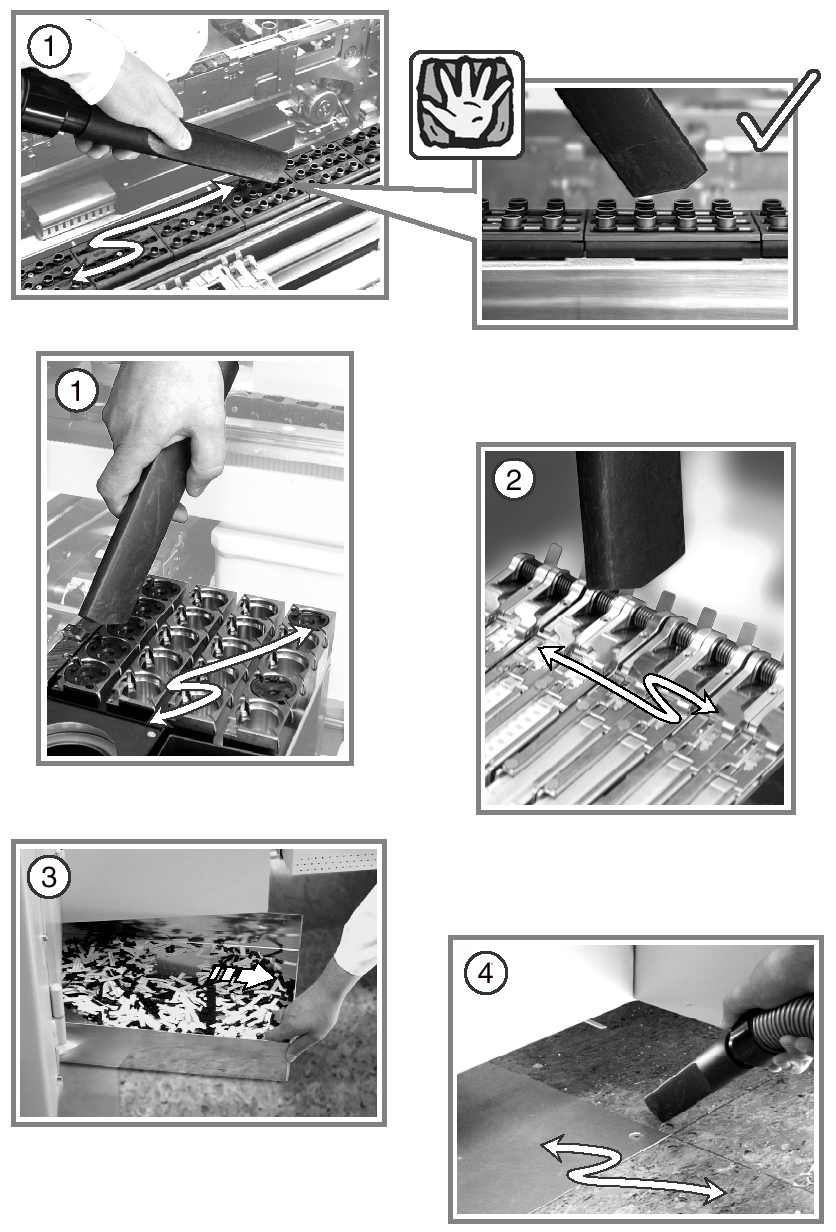 1

1

2

3

4