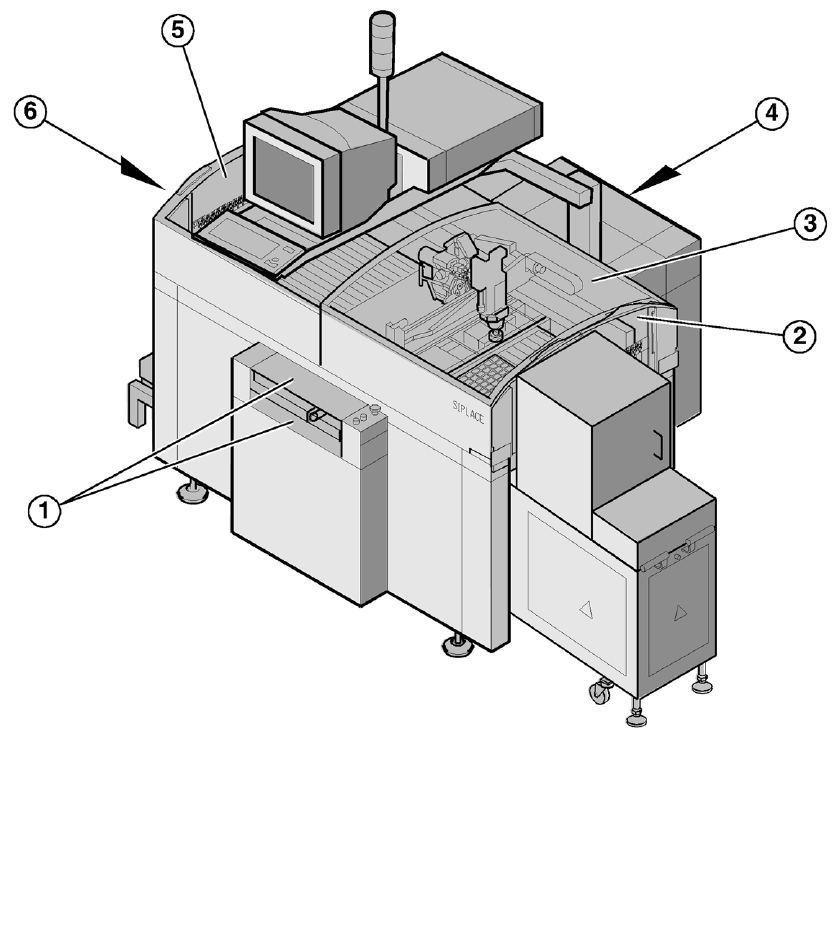 5
6
4
3
2
SIPLACE
1