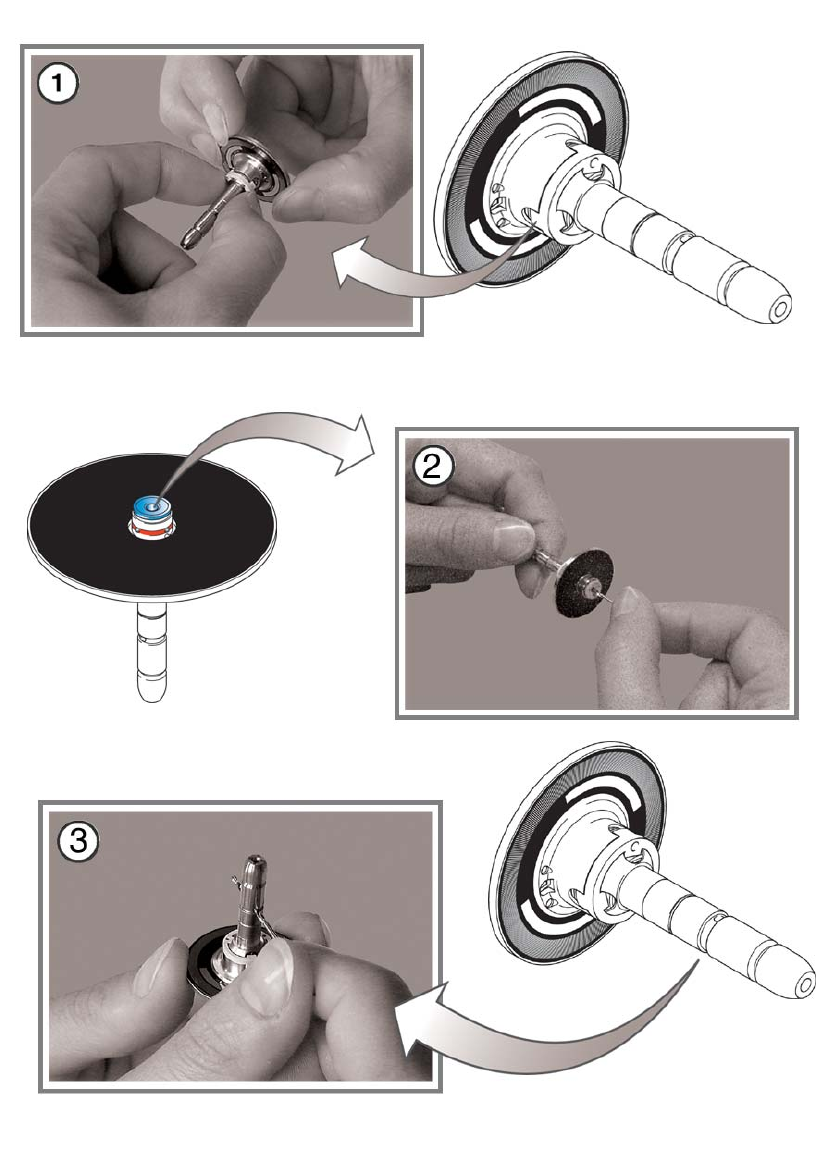 1

2

3