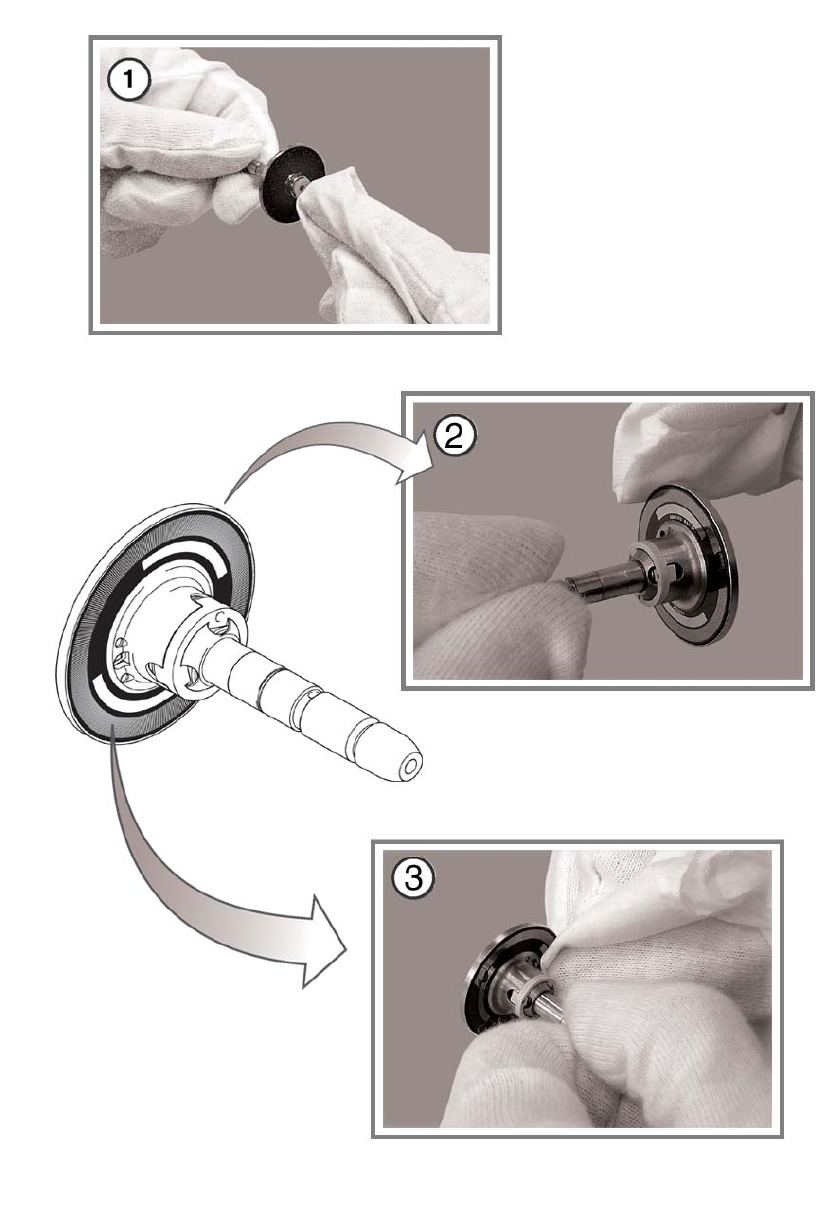 1

2

3