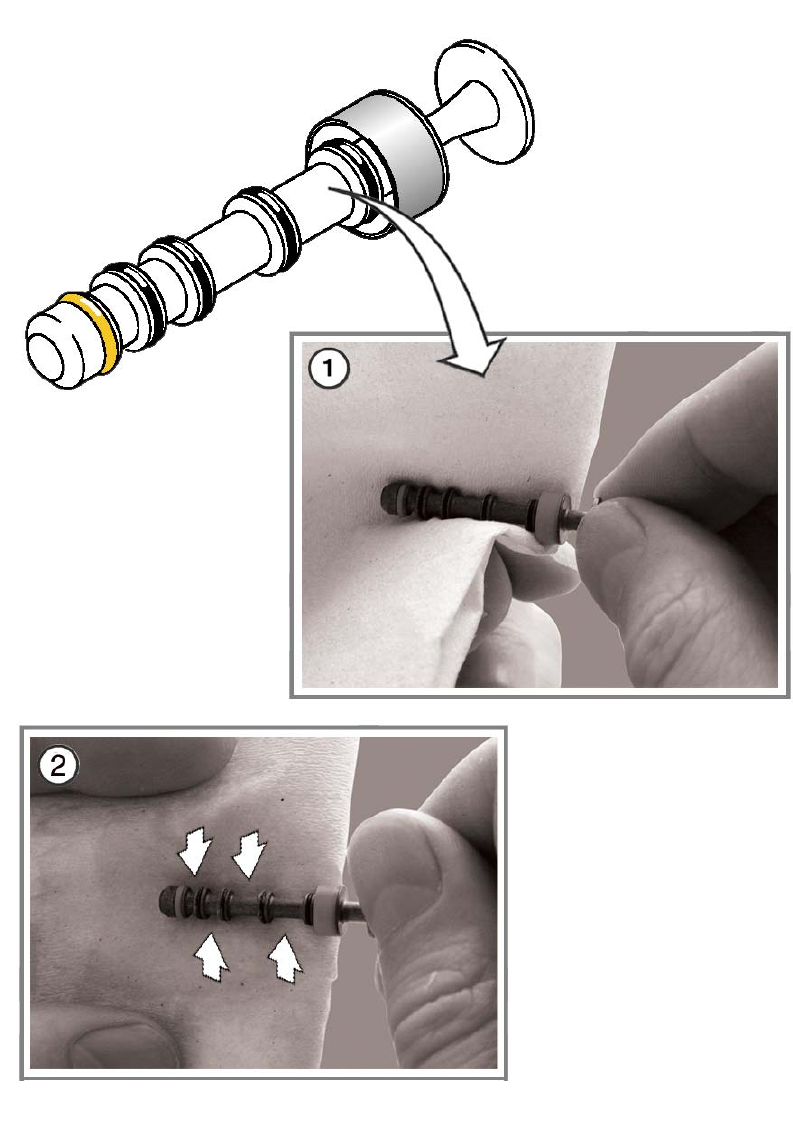 1

2