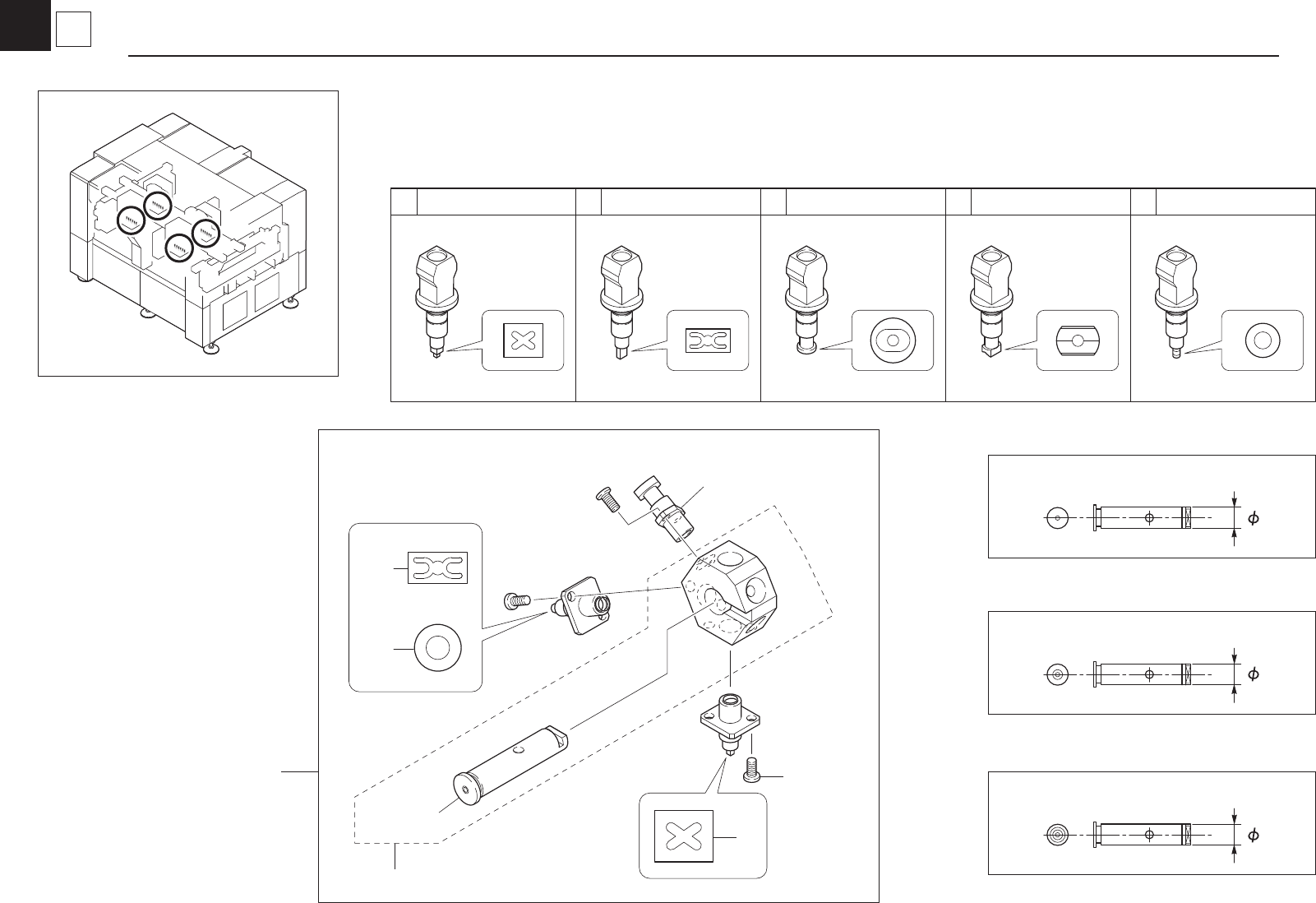 $\phi$

$\phi$

$\phi$