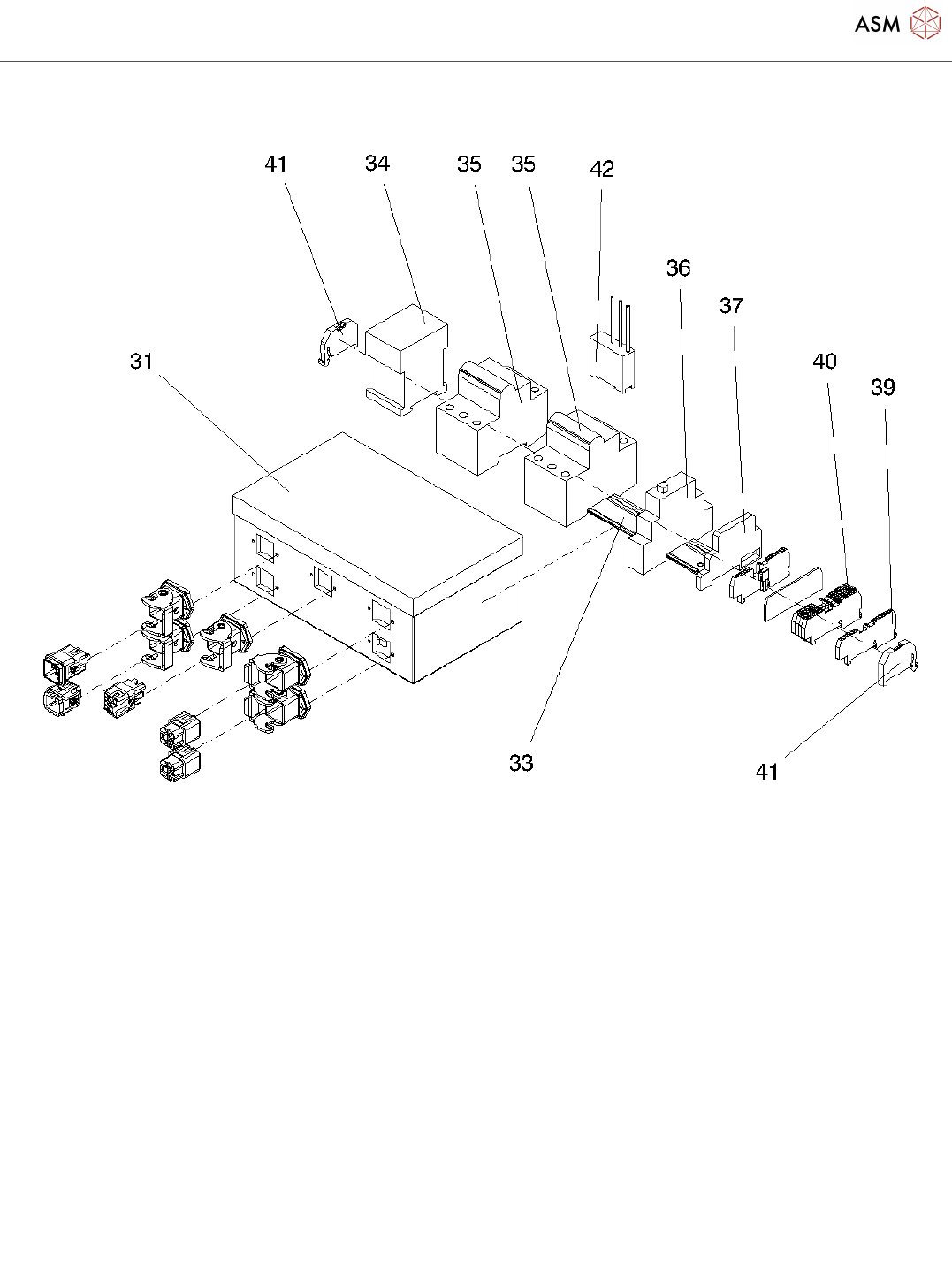 ASM

41
34
35
35
42
36
37
31
40
39
33
41